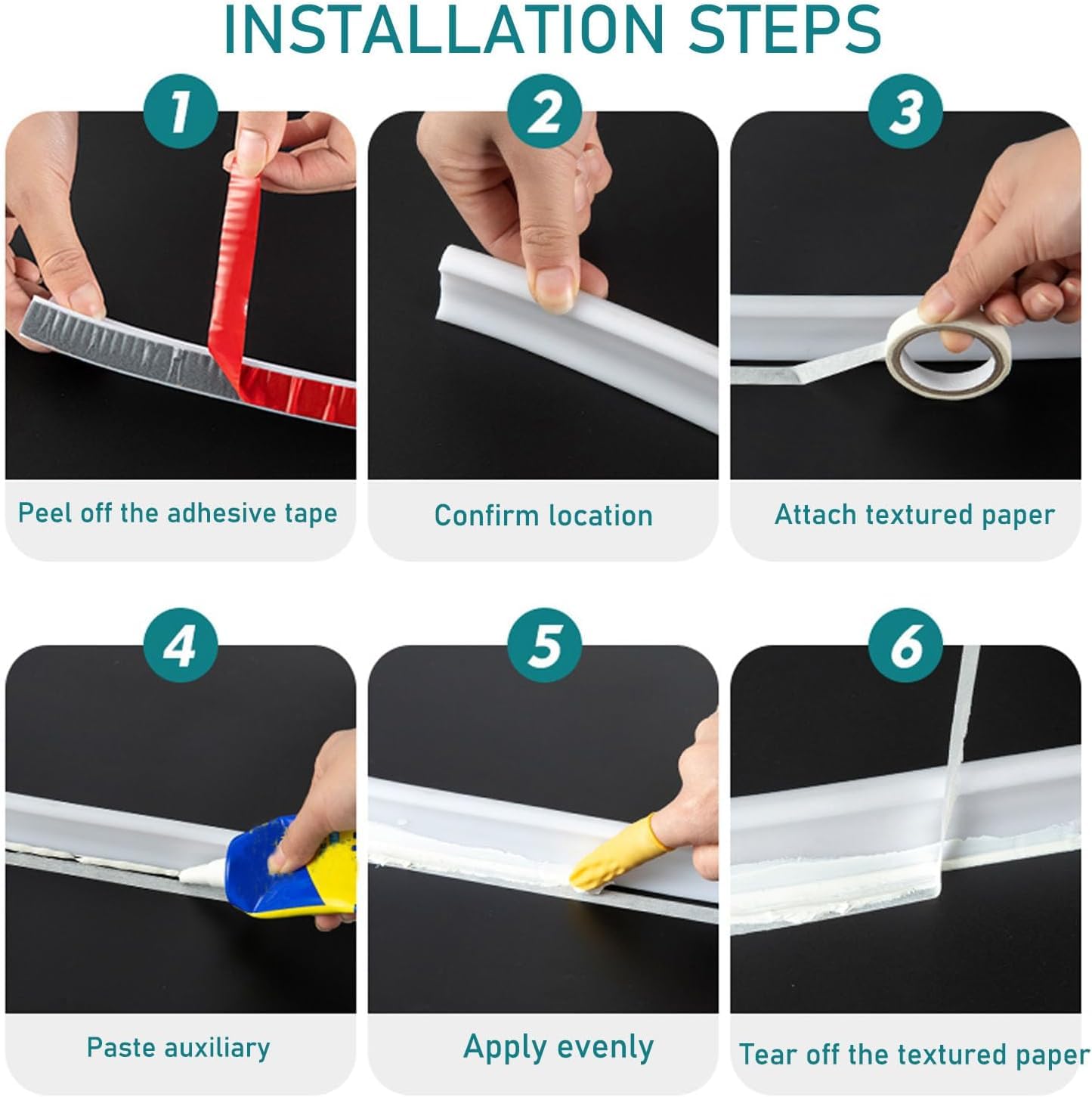 INSTALLATION STEPS

1

Peel off the adhesive tape

2

Confirm location

3

Attach textured paper

4

Paste auxiliary

5

Apply evenly

6

Tear off the textured paper