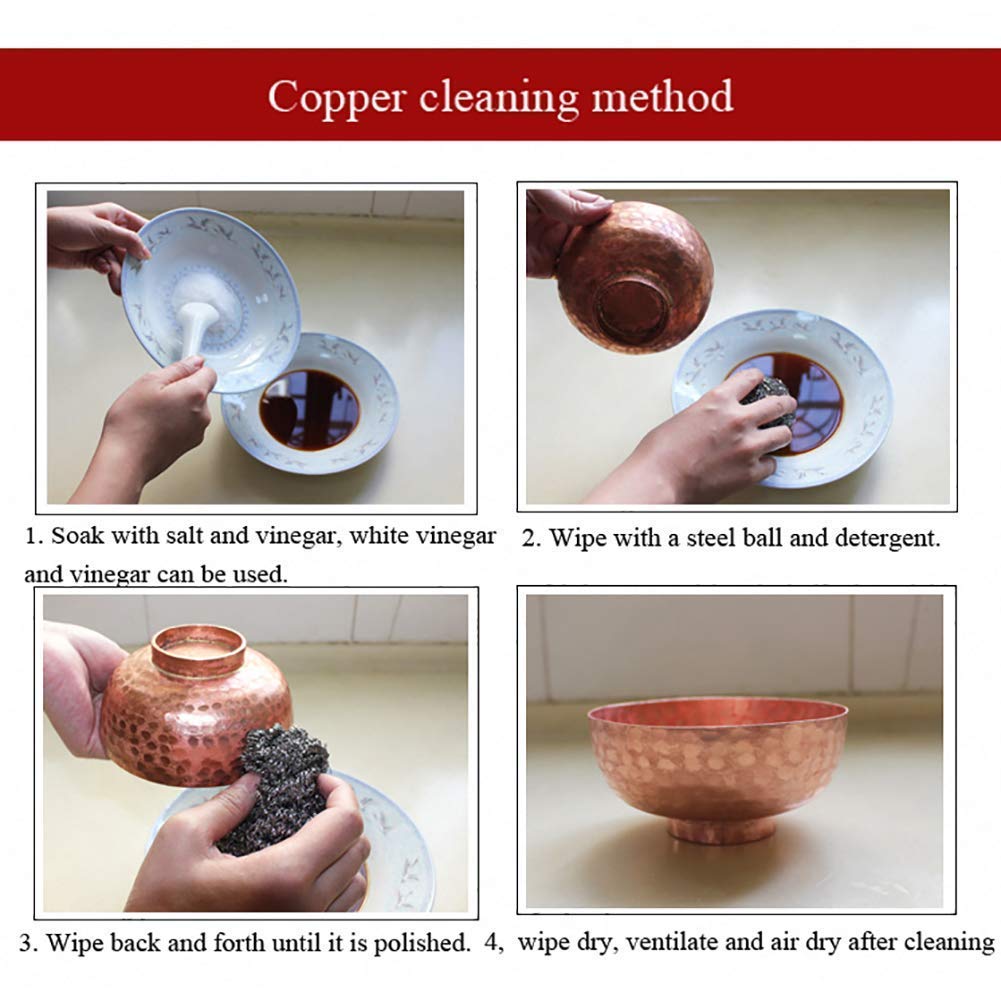 Copper cleaning method

1. Soak with salt and vinegar, white vinegar and vinegar can be used.

2. Wipe with a steel ball and detergent.

3. Wipe back and forth until it is polished.

4, wipe dry, ventilate and air dry after cleaning