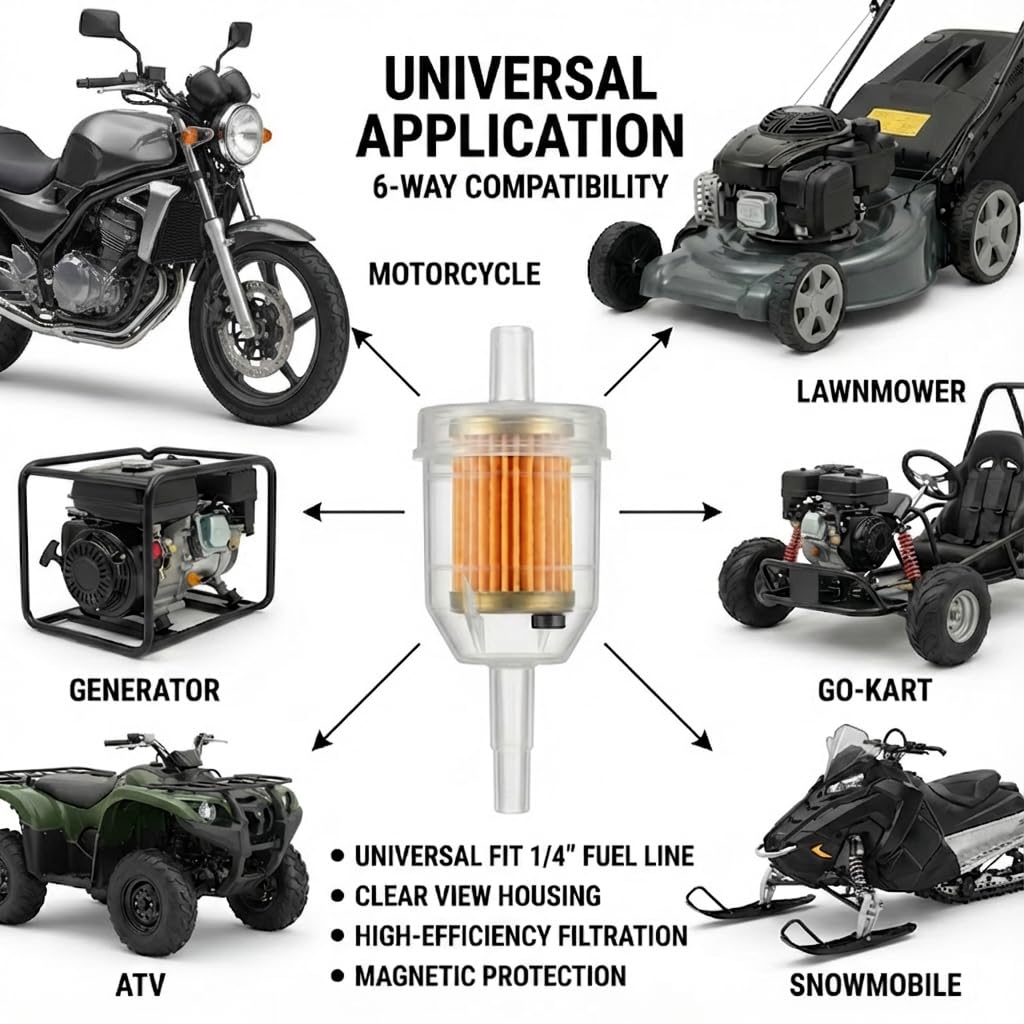 UNIVERSAL APPLICATION
6-WAY COMPATIBILITY

MOTORCYCLE

LAWNMOWER

GENERATOR

GO-KART

ATV

SNOWMOBILE

• UNIVERSAL FIT 1/4" FUEL LINE
• CLEAR VIEW HOUSING
• HIGH-EFFICIENCY FILTRATION
• MAGNETIC PROTECTION