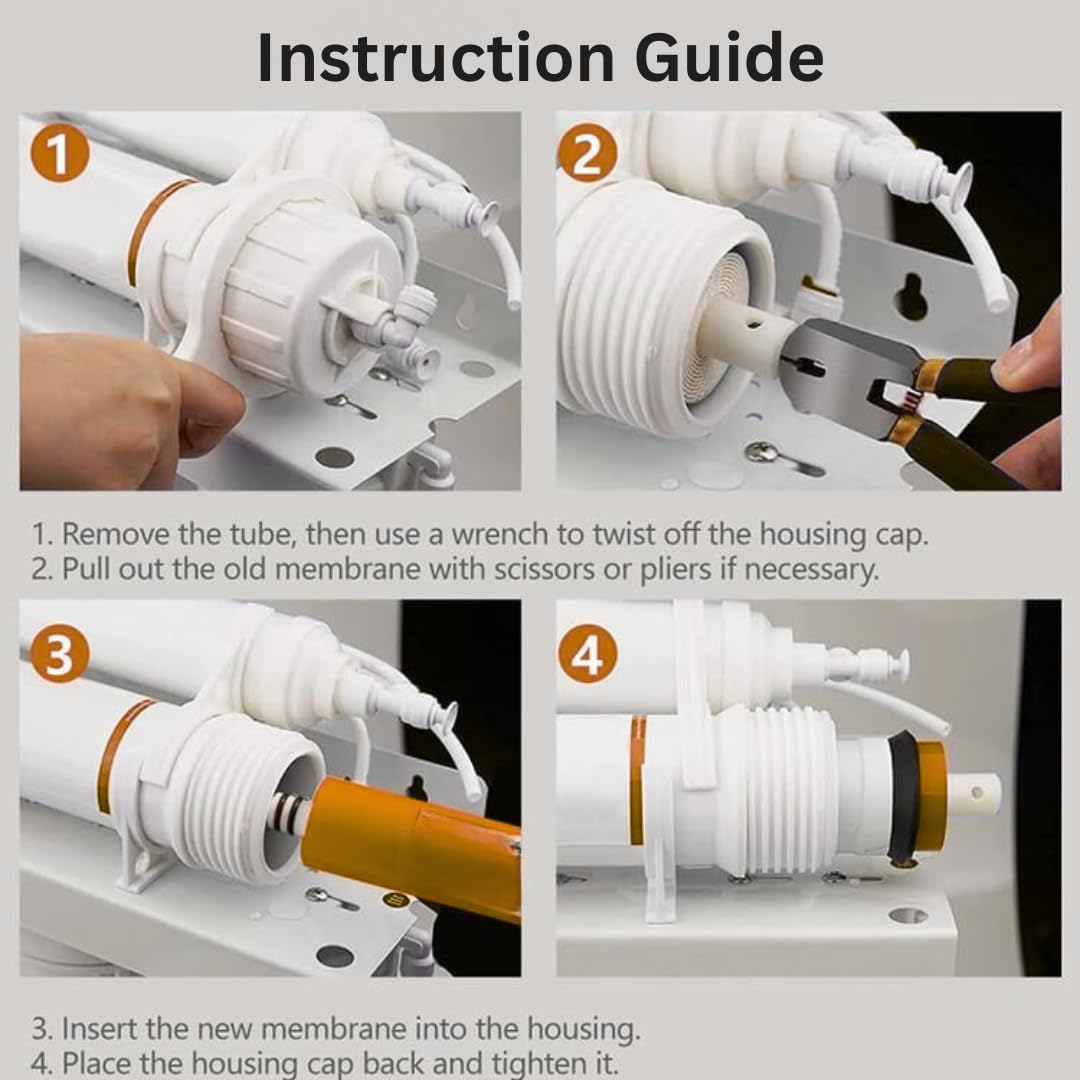 Instruction Guide

1

2

1. Remove the tube, then use a wrench to twist off the housing cap.
2. Pull out the old membrane with scissors or pliers if necessary.

3

4

3. Insert the new membrane into the housing.
4. Place the housing cap back and tighten it.