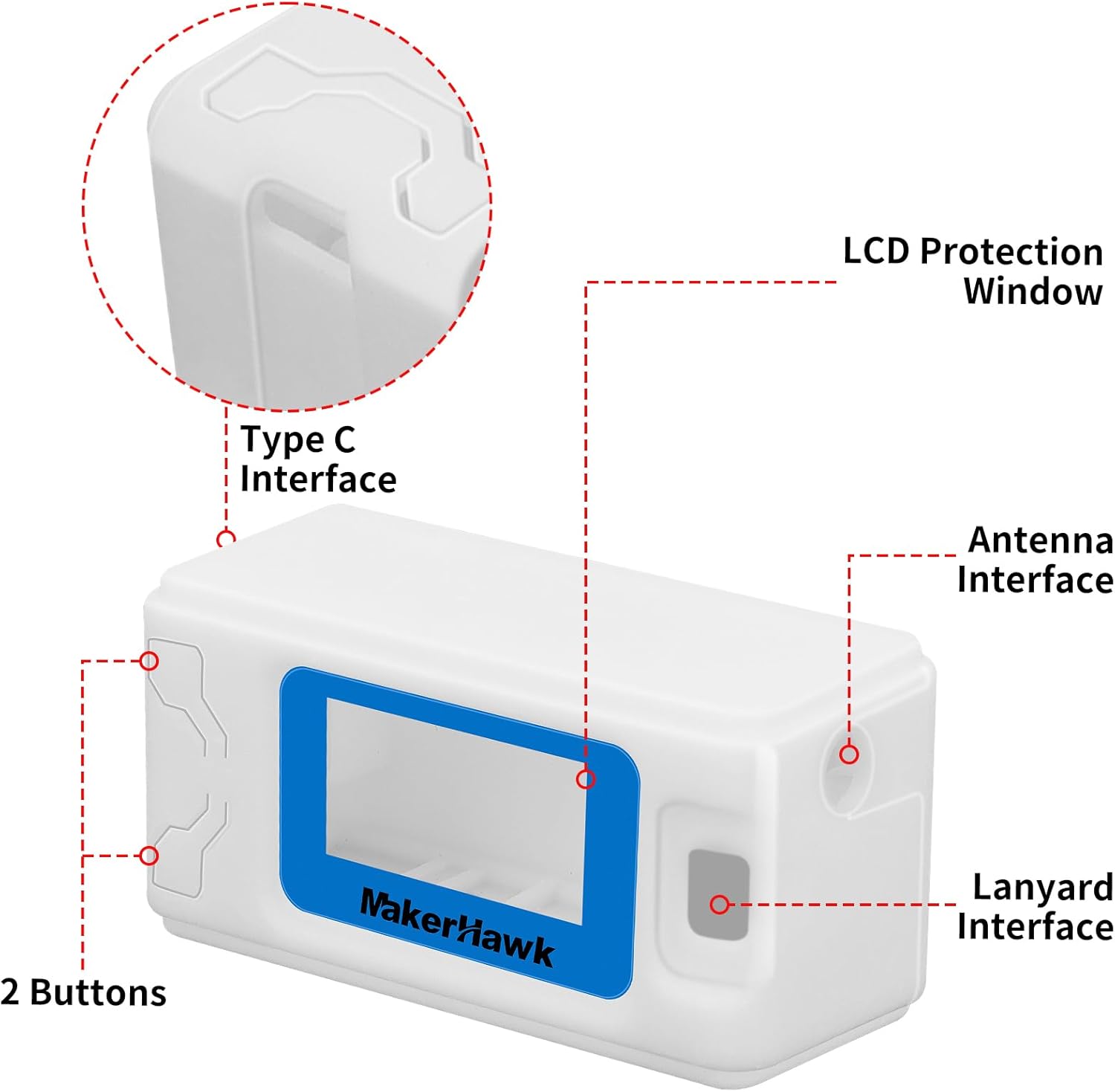 LCD Protection Window

Type C Interface

Antenna Interface

MakerHawk

Lanyard Interface

2 Buttons