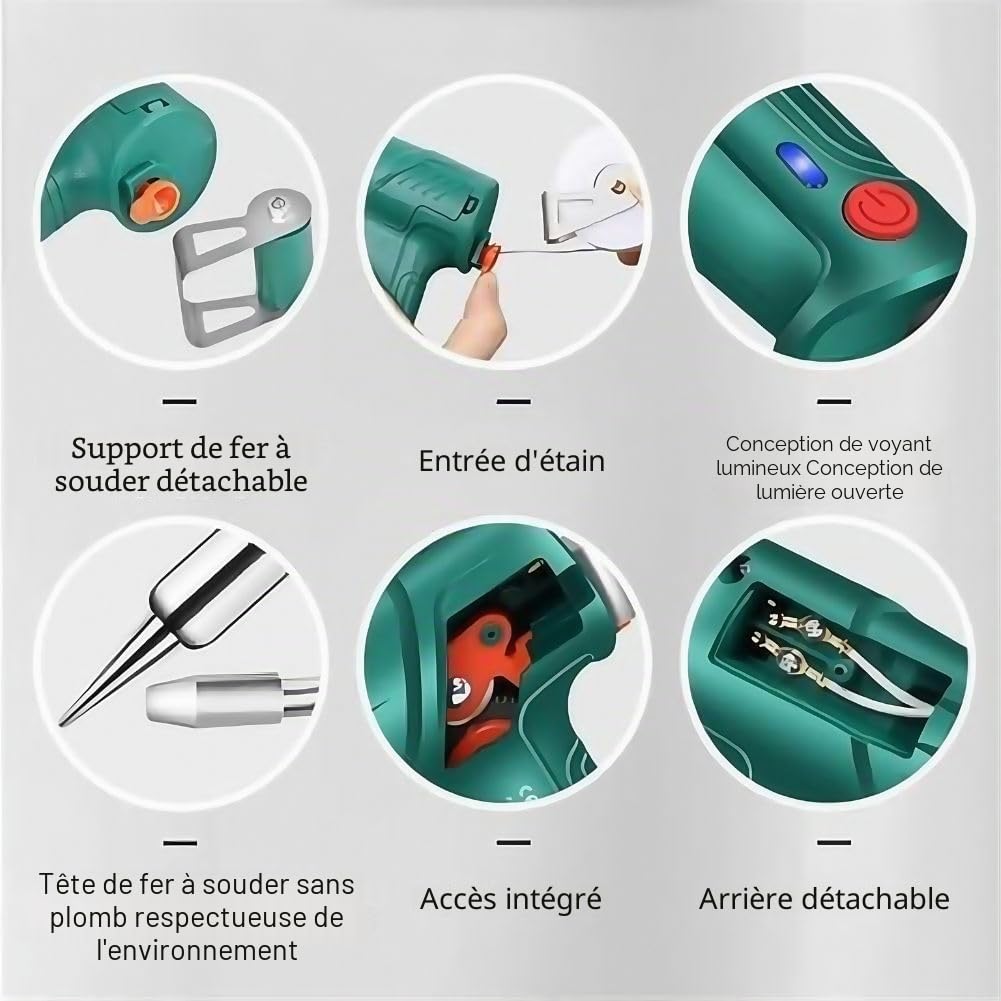 Support de fer à souder détachable

Entrée d'étain

Conception de voyant lumineux Conception de lumière ouverte

Tête de fer à souder sans plomb respectueuse de l'environnement

Accès intégré

Arrière détachable