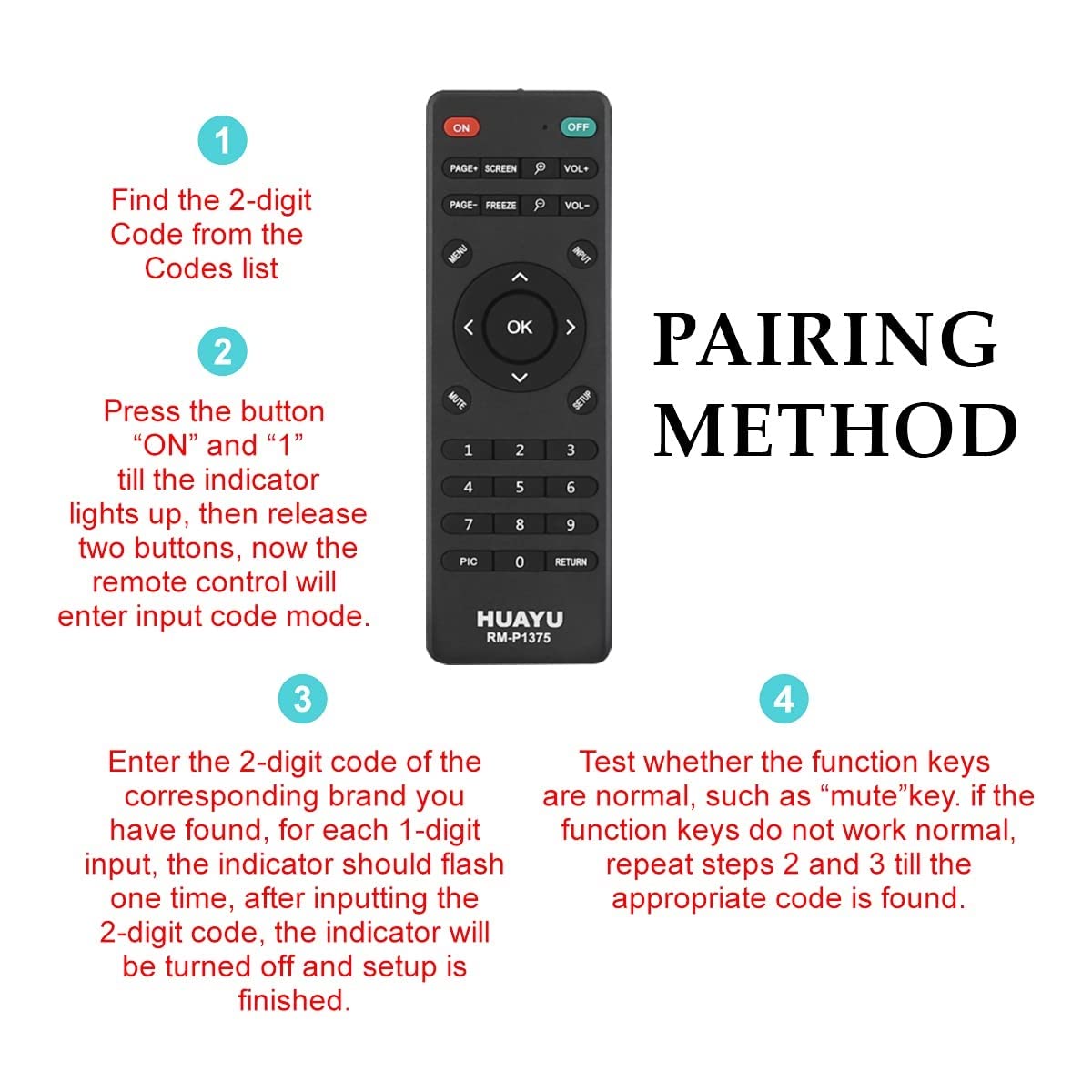 1

Find the 2-digit Code from the Codes list

2

Press the button “ON” and “1” till the indicator lights up, then release two buttons, now the remote control will enter input code mode.

ON
OFF
PAGE+ SCREEN VOL+
PAGE- FREEZE VOL-
MENU
INPUT
OK
MUTE
SETUP
1 2 3
4 5 6
7 8 9
PIC 0 RETURN
HUAYU
RM-P1375

PAIRING METHOD

3

Enter the 2-digit code of the corresponding brand you have found, for each 1-digit input, the indicator should flash one time, after inputting the 2-digit code, the indicator will be turned off and setup is finished.

4

Test whether the function keys are normal, such as “mute”key. if the function keys do not work normal, repeat steps 2 and 3 till the appropriate code is found.