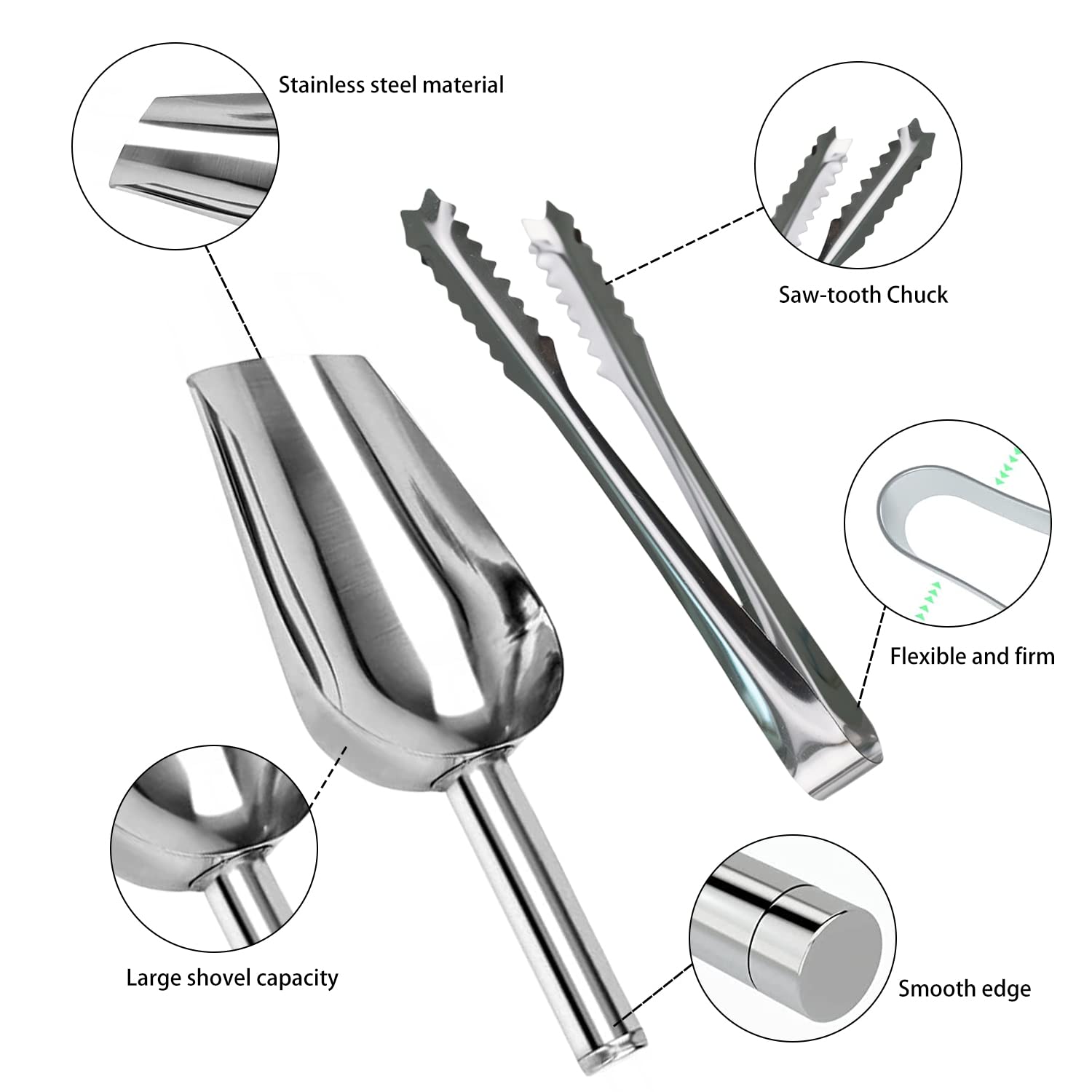 Stainless steel material

Saw-tooth Chuck

Flexible and firm

Large shovel capacity

Smooth edge