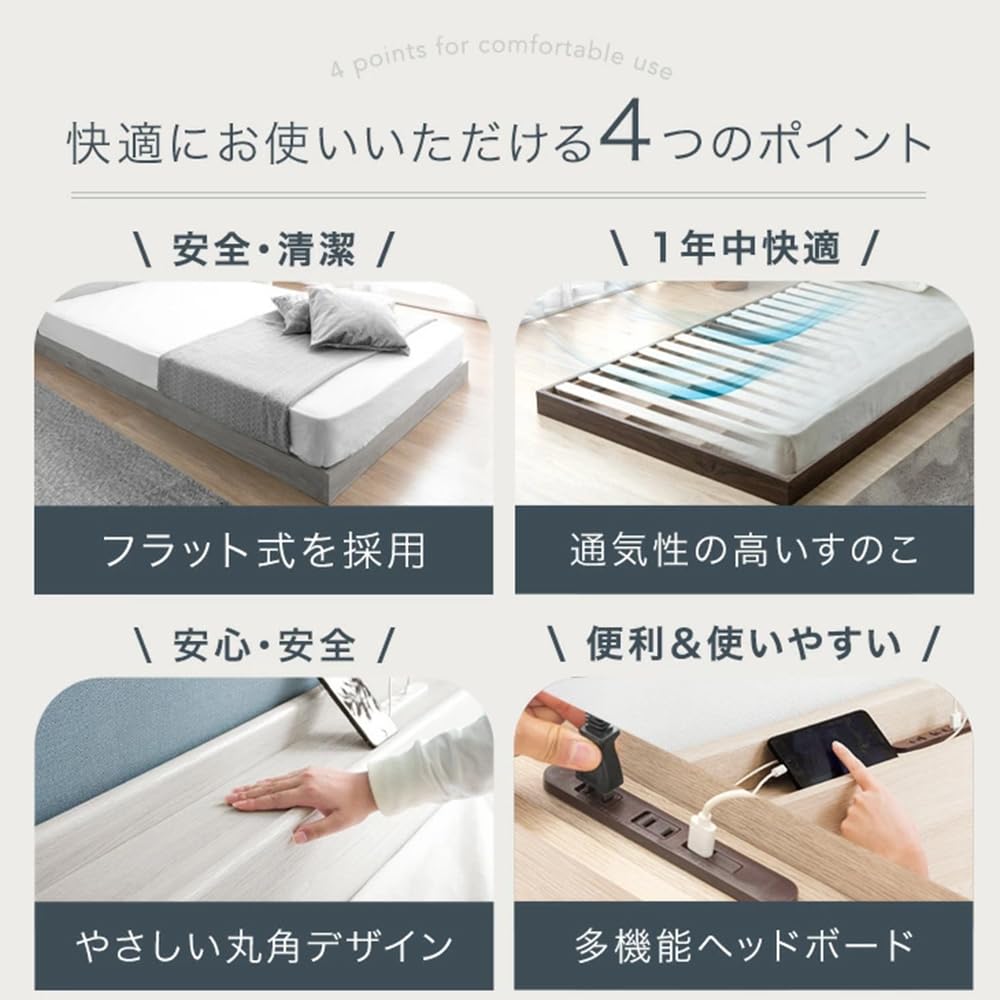 4 points for comfortable use

快適にお使いいただける4つのポイント

\ 安全・清潔 /

フラット式を採用

\ 1年中快適 /

通気性の高いすのこ

\ 安心・安全 /

やさしい丸角デザイン

\ 便利&使いやすい /

多機能ヘッドボード