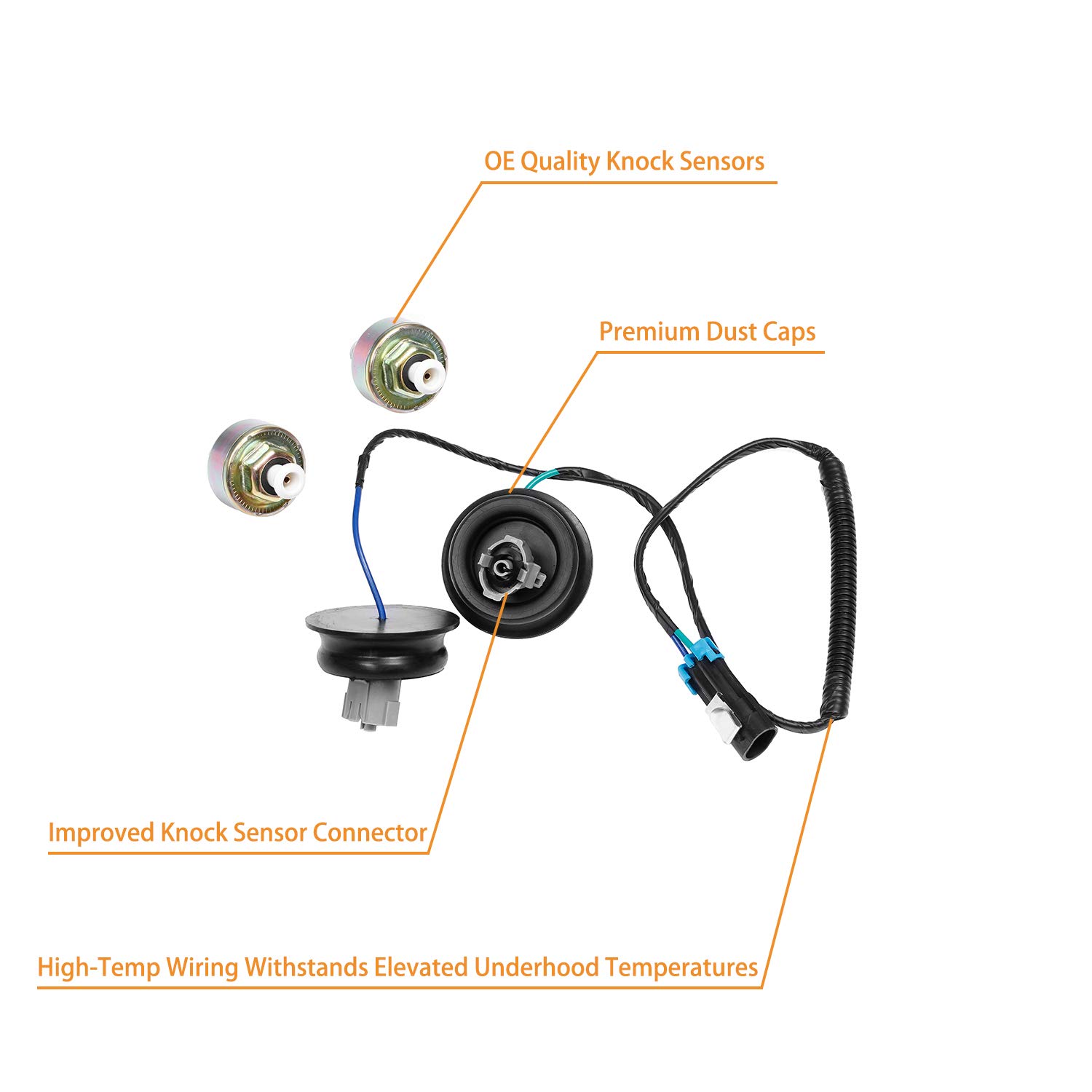 OE Quality Knock Sensors

Premium Dust Caps

Improved Knock Sensor Connector

High-Temp Wiring Withstands Elevated Underhood Temperatures