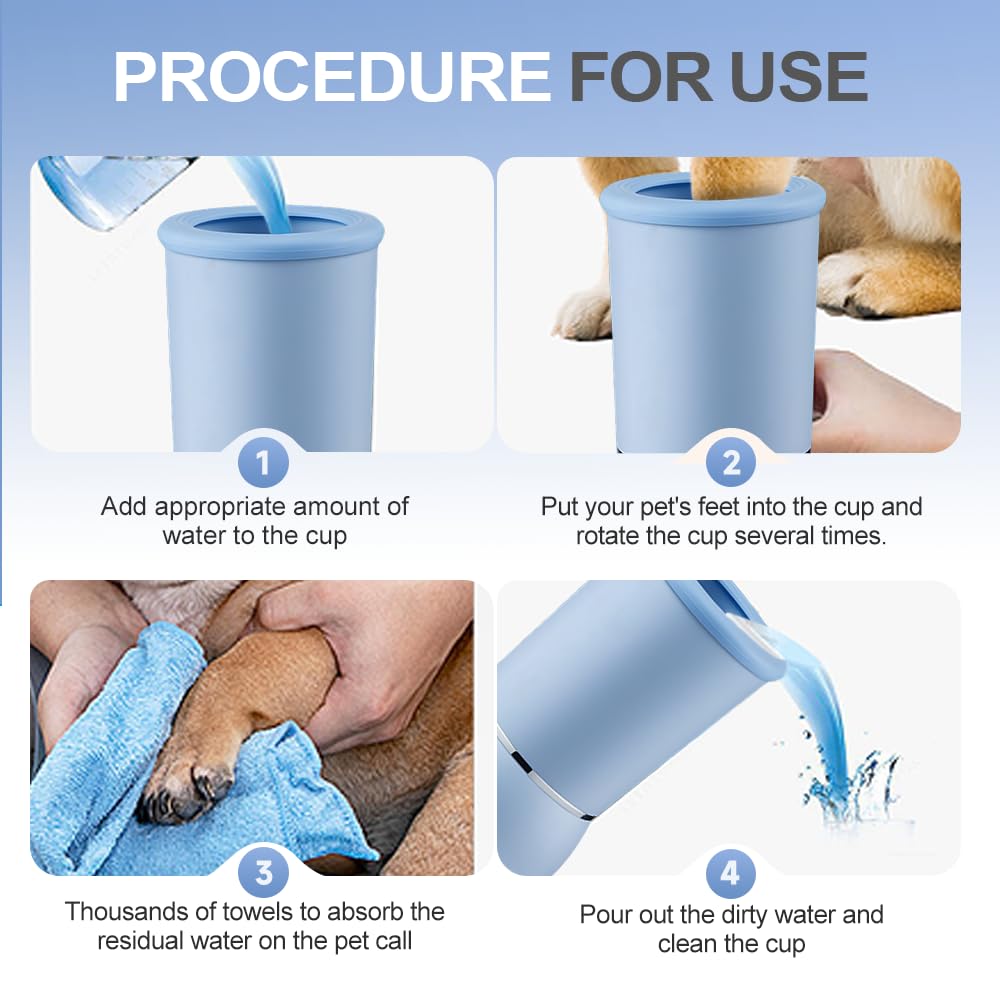 PROCEDURE FOR USE

1
Add appropriate amount of water to the cup

2
Put your pet's feet into the cup and rotate the cup several times.

3
Thousands of towels to absorb the residual water on the pet call

4
Pour out the dirty water and clean the cup