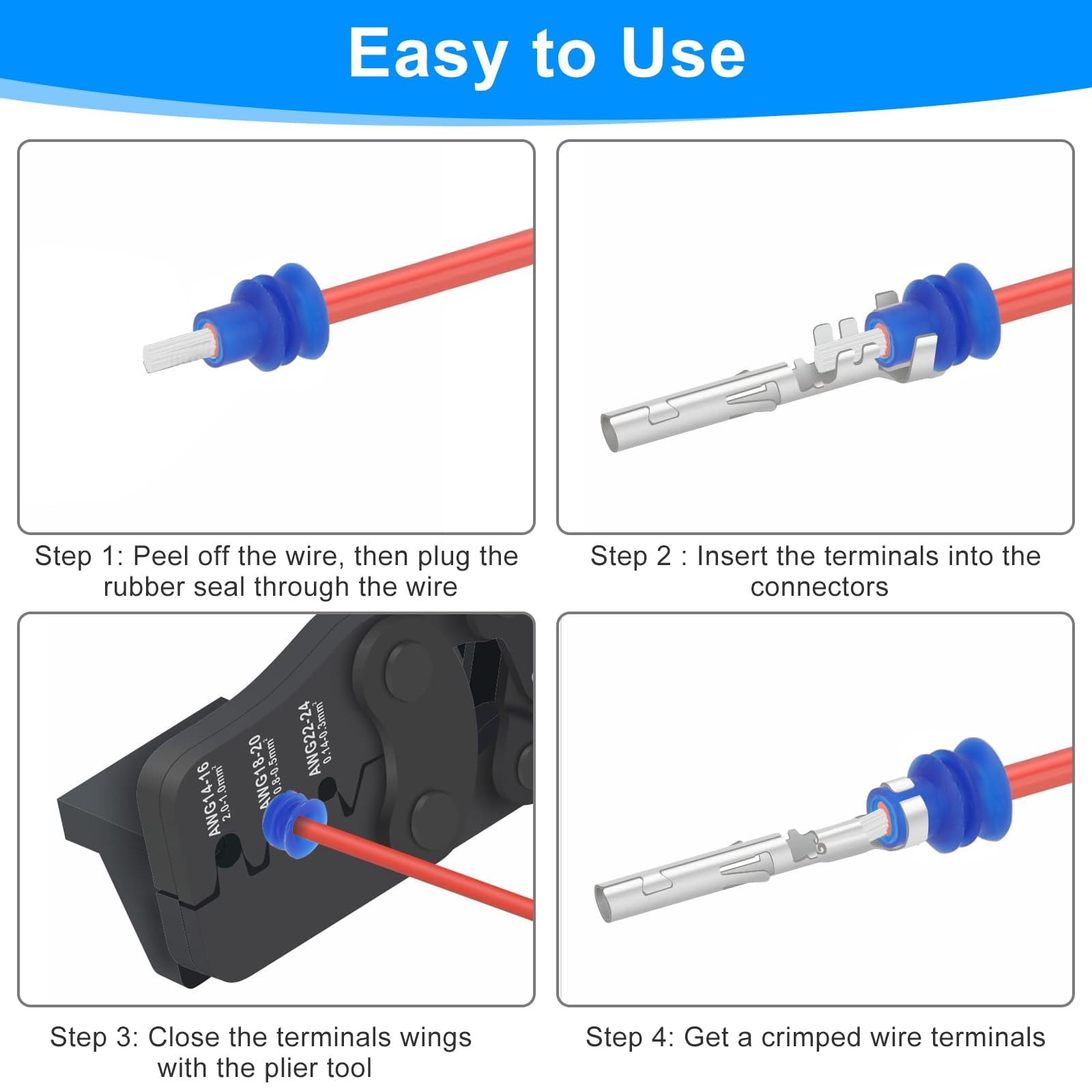 Easy to Use

Step 1: Peel off the wire, then plug the rubber seal through the wire

Step 2 : Insert the terminals into the connectors

AWG14-16
2.0-1.0mm$^2$
AWG18-20
0.8-0.5mm$^2$
AWG22-24
0.14-0.3mm$^2$

Step 3: Close the terminals wings with the plier tool

Step 4: Get a crimped wire terminals