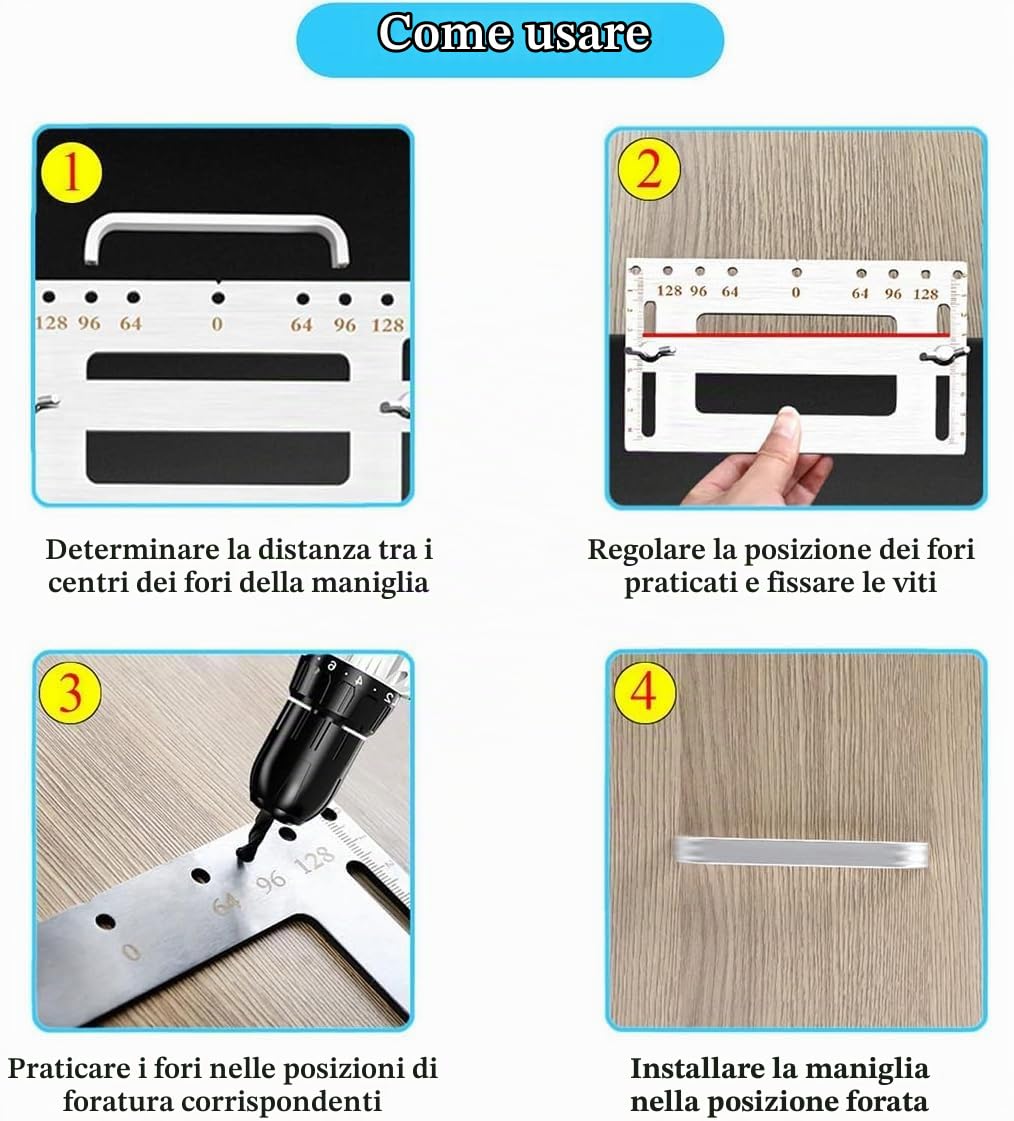 Come usare

1

128 96 64 0 64 96 128

Determinare la distanza tra i centri dei fori della maniglia

2

128 96 64 0 64 96 128

Regolare la posizione dei fori praticati e fissare le viti

3

0 64 96 128

Praticare i fori nelle posizioni di foratura corrispondenti

4

Installare la maniglia nella posizione forata