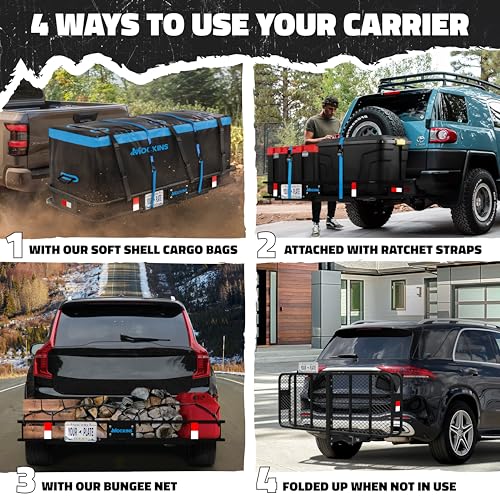 4 WAYS TO USE YOUR CARRIER

MOCKINS

1 WITH OUR SOFT SHELL CARGO BAGS

2 ATTACHED WITH RATCHET STRAPS

YOUR PLATE

MOCKINS

3 WITH OUR BUNGEE NET

4 FOLDED UP WHEN NOT IN USE