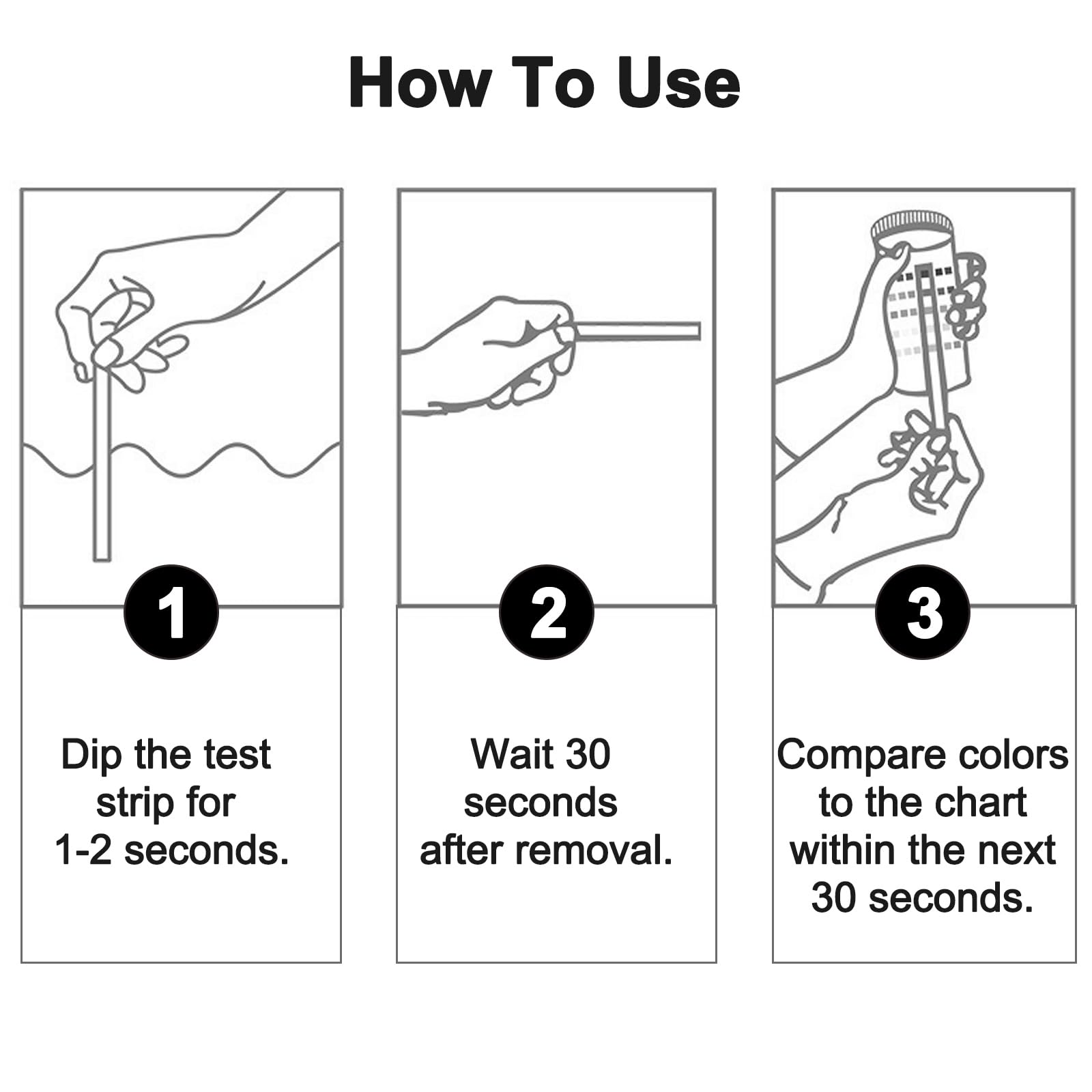 How To Use

1

Dip the test strip for 1-2 seconds.

2

Wait 30 seconds after removal.

3

Compare colors to the chart within the next 30 seconds.