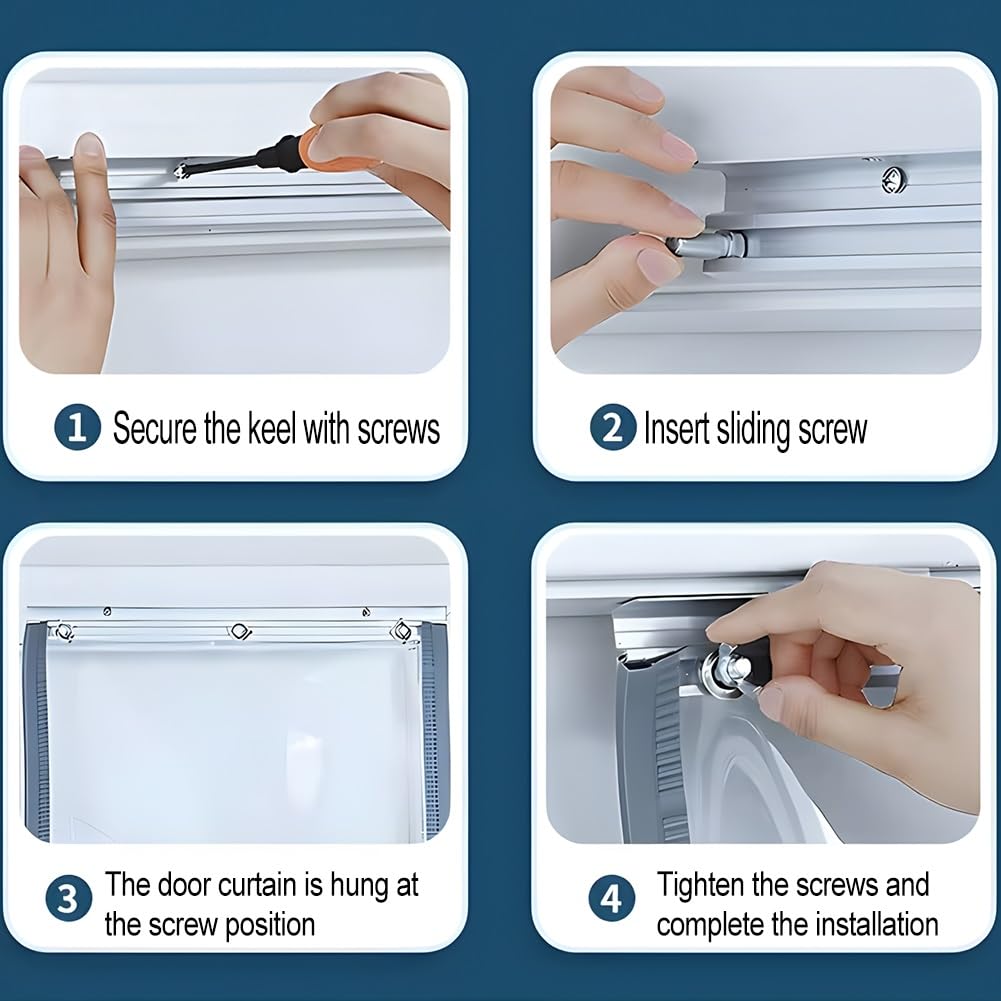 1 Secure the keel with screws

2 Insert sliding screw

3 The door curtain is hung at the screw position

4 Tighten the screws and complete the installation