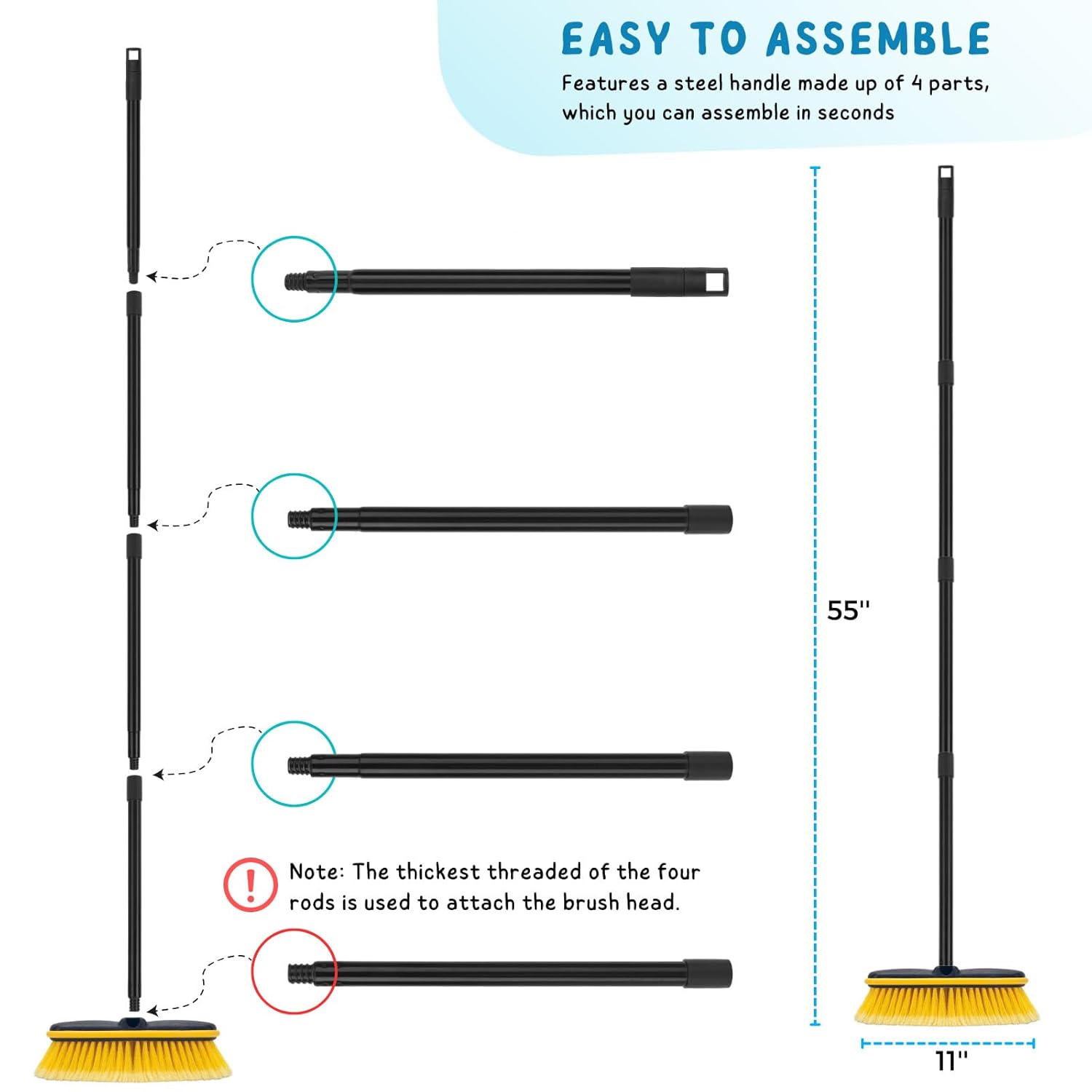 EASY TO ASSEMBLE

Features a steel handle made up of 4 parts, which you can assemble in seconds

55''

Note: The thickest threaded of the four rods is used to attach the brush head.

11''