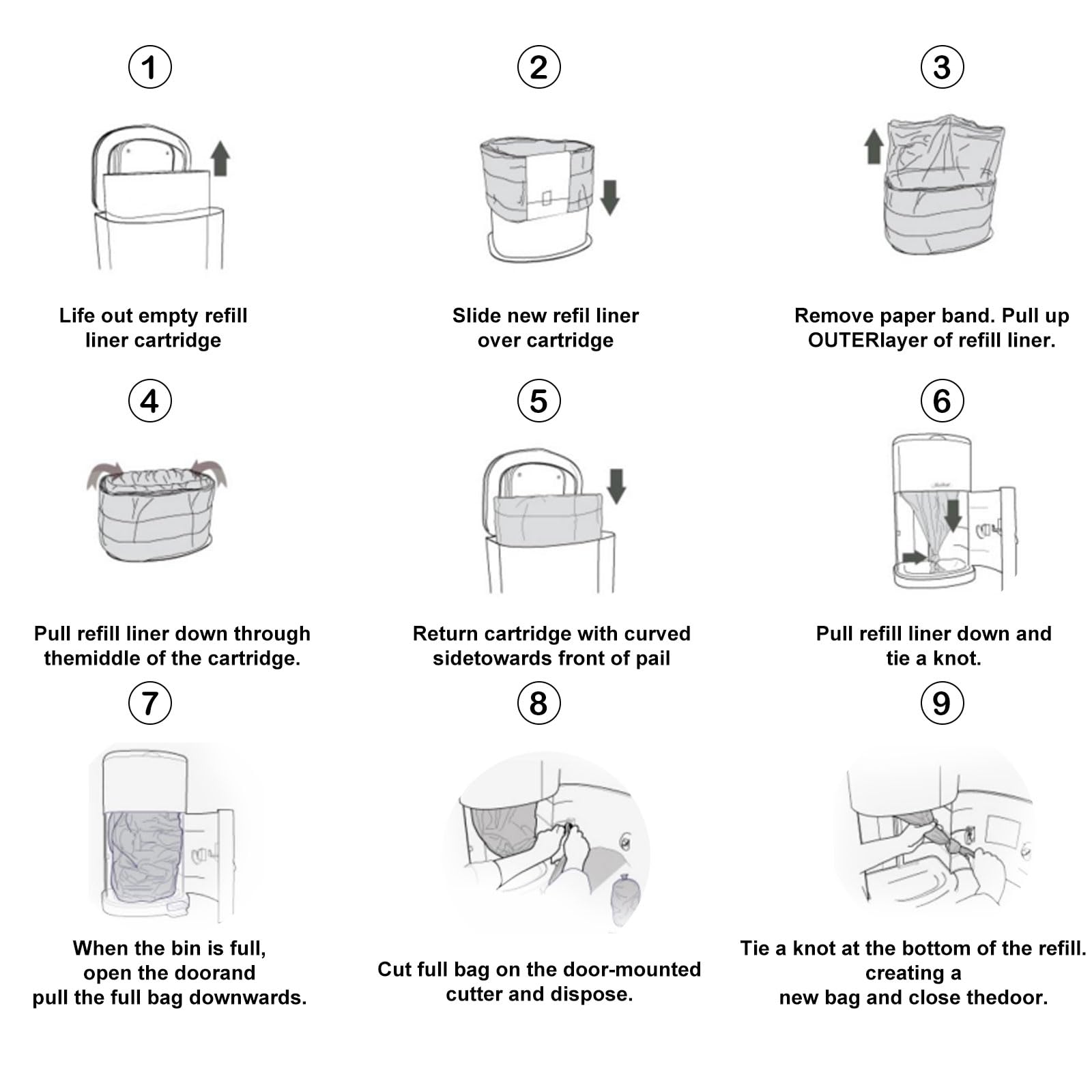 1

Life out empty refill liner cartridge

2

Slide new refil liner over cartridge

3

Remove paper band. Pull up OUTERlayer of refill liner.

4

Pull refill liner down through themiddle of the cartridge.

5

Return cartridge with curved sidetowards front of pail

6

Pull refill liner down and tie a knot.

7

When the bin is full, open the doorand pull the full bag downwards.

8

Cut full bag on the door-mounted cutter and dispose.

9

Tie a knot at the bottom of the refill. creating a new bag and close thedoor.