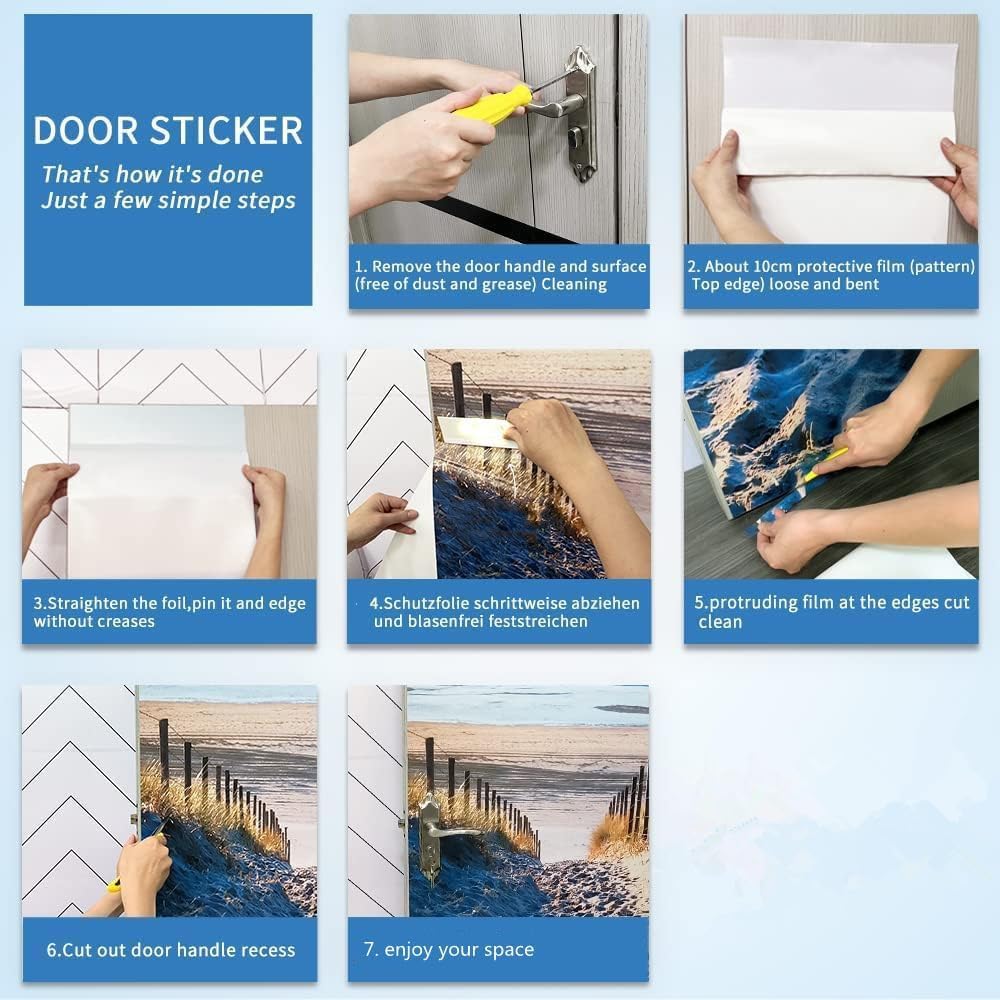 DOOR STICKER

That's how it's done
Just a few simple steps

1. Remove the door handle and surface (free of dust and grease) Cleaning

2. About 10cm protective film (pattern) Top edge) loose and bent

3.Straighten the foil,pin it and edge without creases

4.Schutzfolie schrittweise abziehen und blasenfrei feststreichen

5.protruding film at the edges cut clean

6.Cut out door handle recess

7. enjoy your space