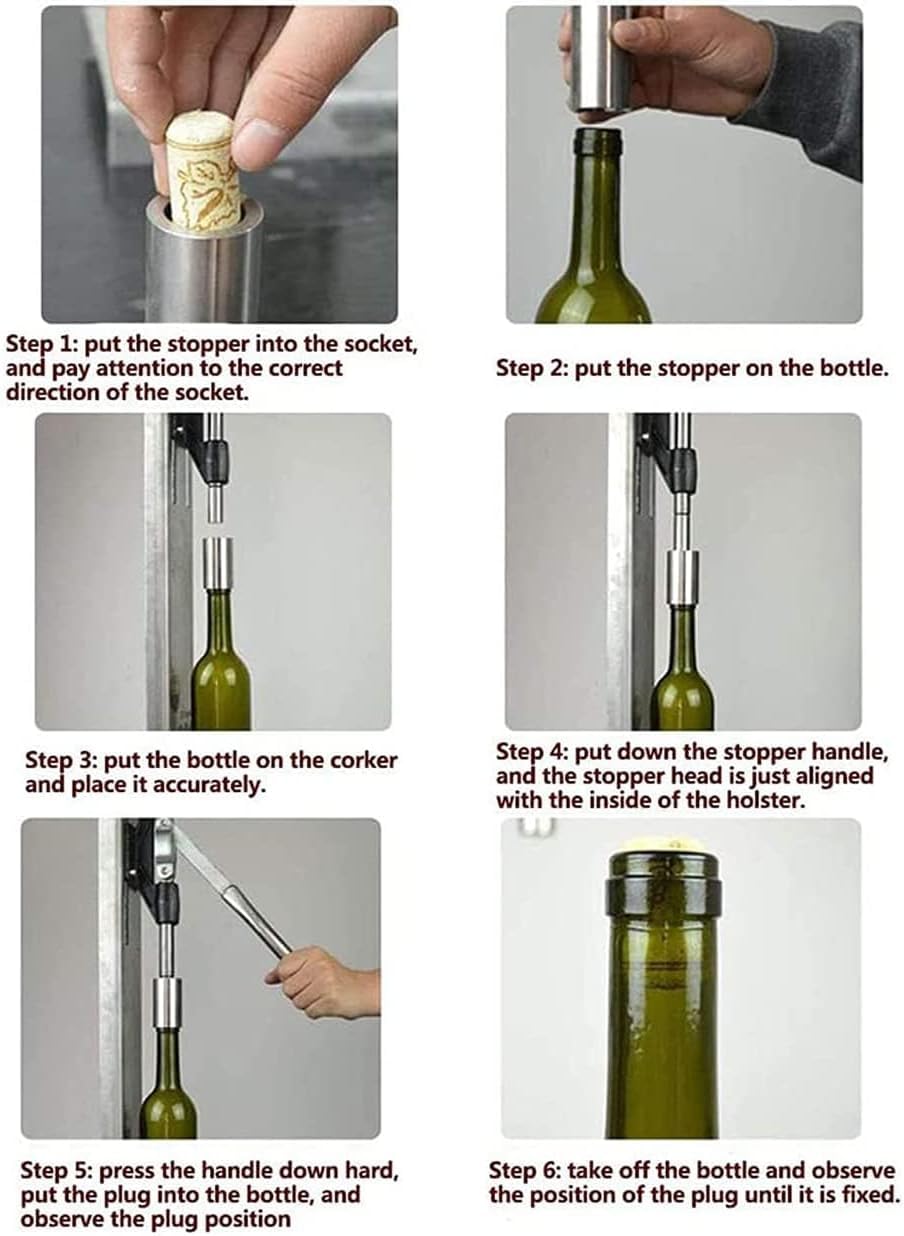 Step 1: put the stopper into the socket, and pay attention to the correct direction of the socket.

Step 2: put the stopper on the bottle.

Step 3: put the bottle on the corker and place it accurately.

Step 4: put down the stopper handle, and the stopper head is just aligned with the inside of the holster.

Step 5: press the handle down hard, put the plug into the bottle, and observe the plug position

Step 6: take off the bottle and observe the position of the plug until it is fixed.