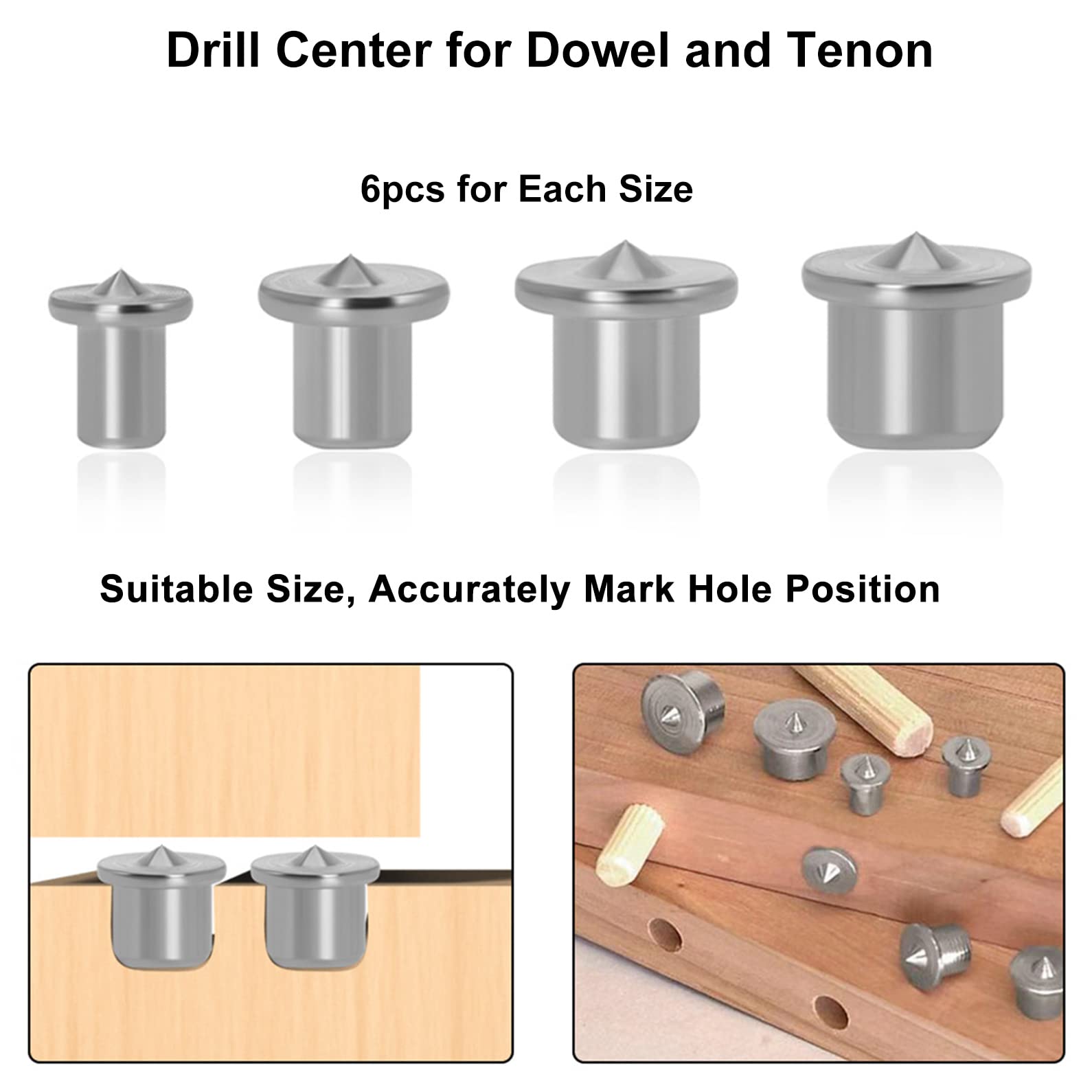 Drill Center for Dowel and Tenon

6pcs for Each Size

Suitable Size, Accurately Mark Hole Position