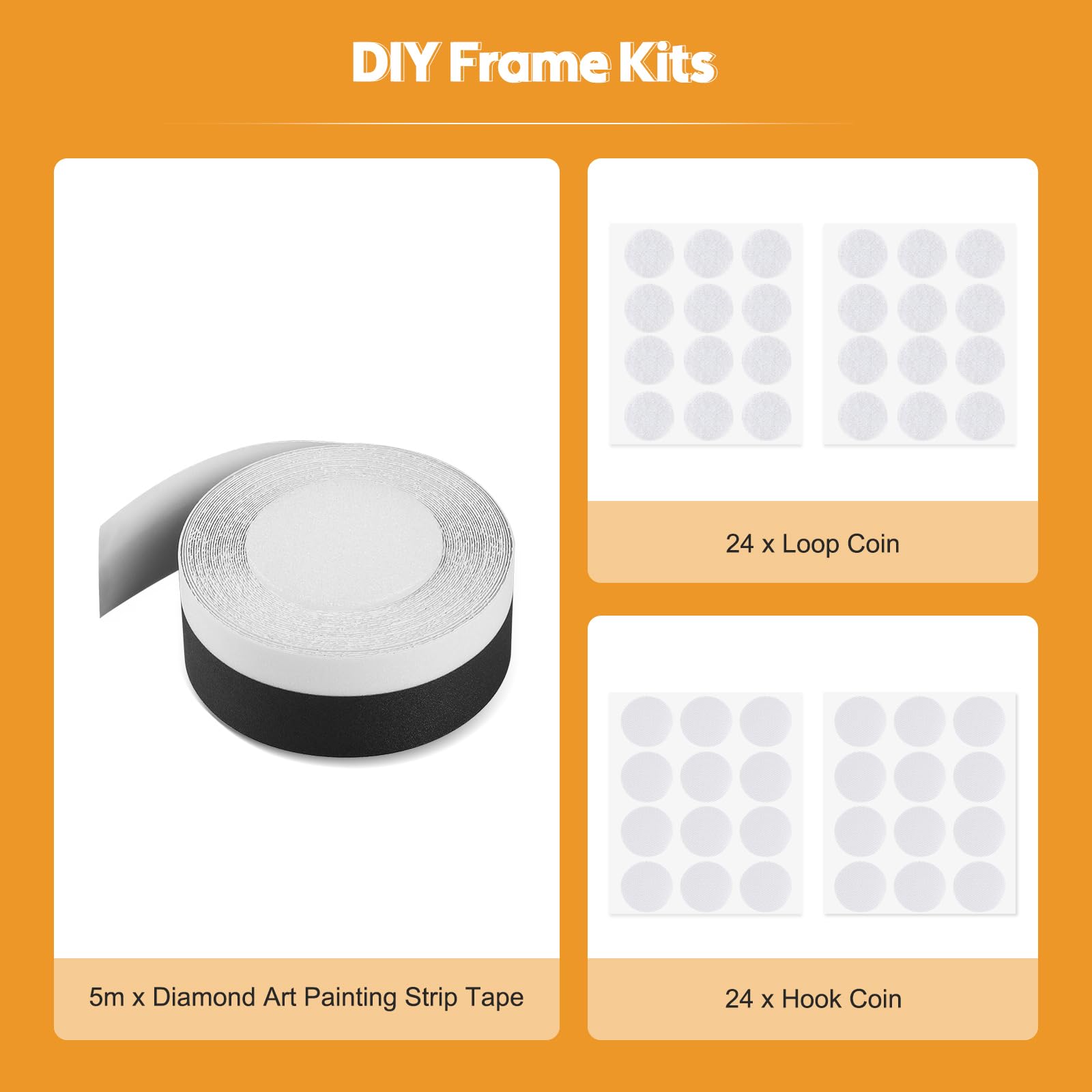 DIY Frame Kits

5m x Diamond Art Painting Strip Tape

24 x Loop Coin

24 x Hook Coin