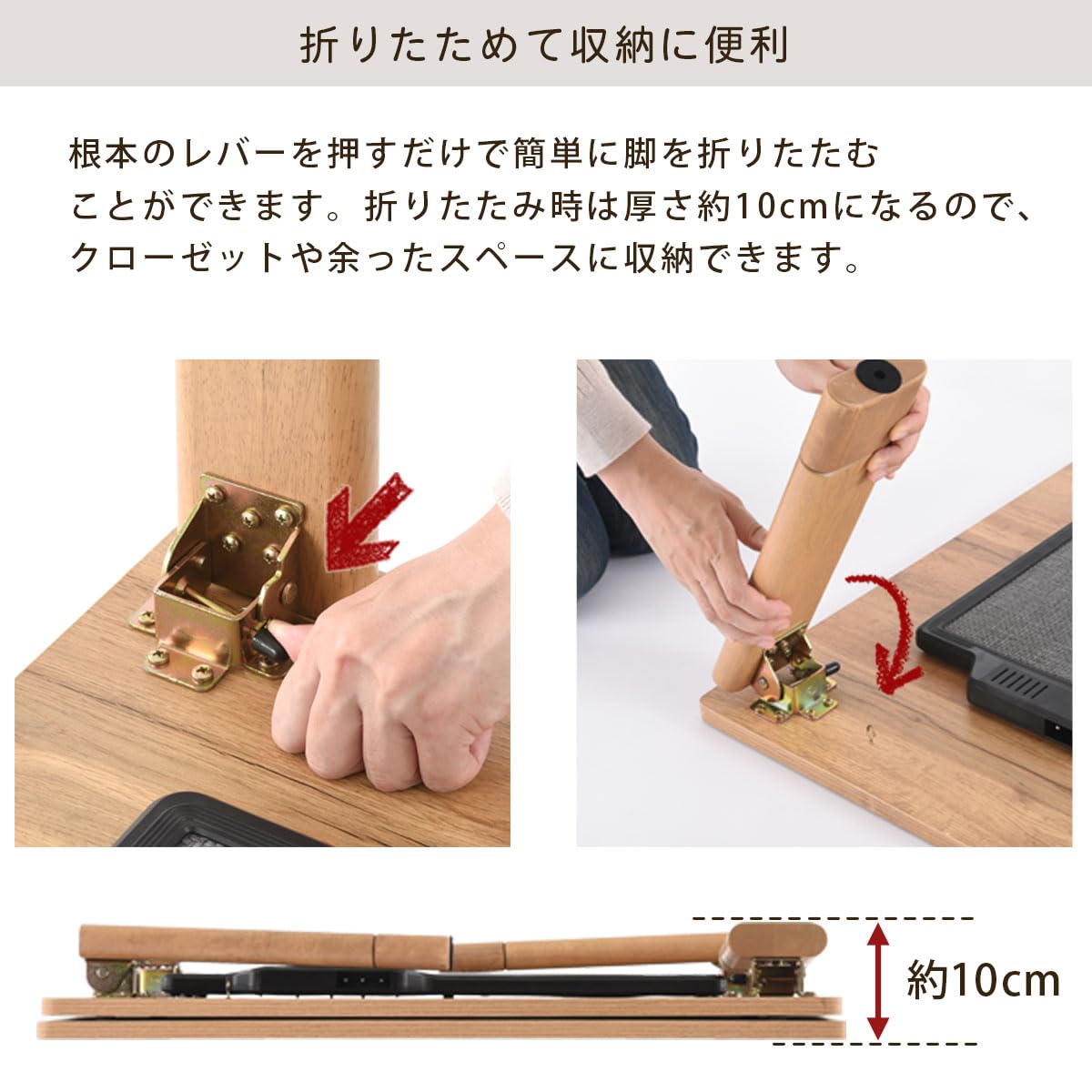 折りたためて収納に便利

根本のレバーを押すだけで簡単に脚を折りたたむことができます。折りたたみ時は厚さ約10cmになるので、クローゼットや余ったスペースに収納できます。

約10cm