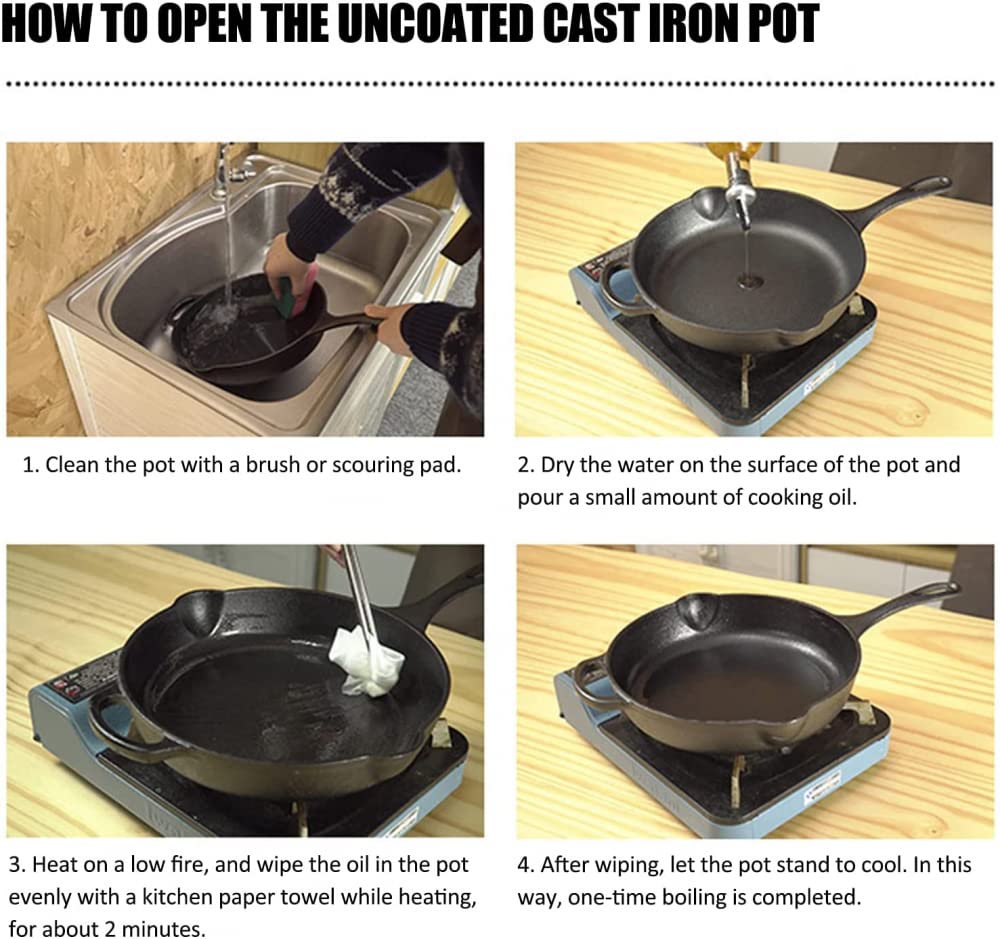 HOW TO OPEN THE UNCOATED CAST IRON POT

1. Clean the pot with a brush or scouring pad.

2. Dry the water on the surface of the pot and pour a small amount of cooking oil.

3. Heat on a low fire, and wipe the oil in the pot evenly with a kitchen paper towel while heating, for about 2 minutes.

4. After wiping, let the pot stand to cool. In this way, one-time boiling is completed.