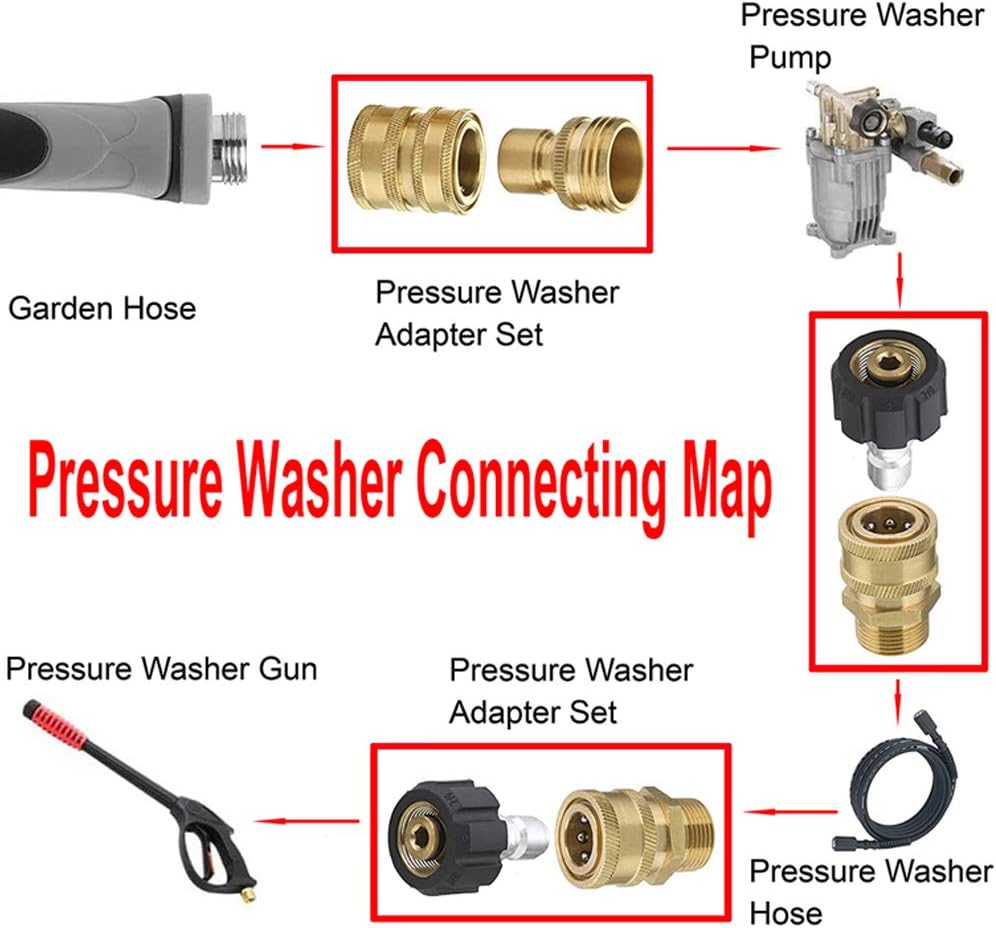 Pressure Washer Pump

Garden Hose

Pressure Washer Adapter Set

Pressure Washer Connecting Map

Pressure Washer Gun

Pressure Washer Adapter Set

Pressure Washer Hose