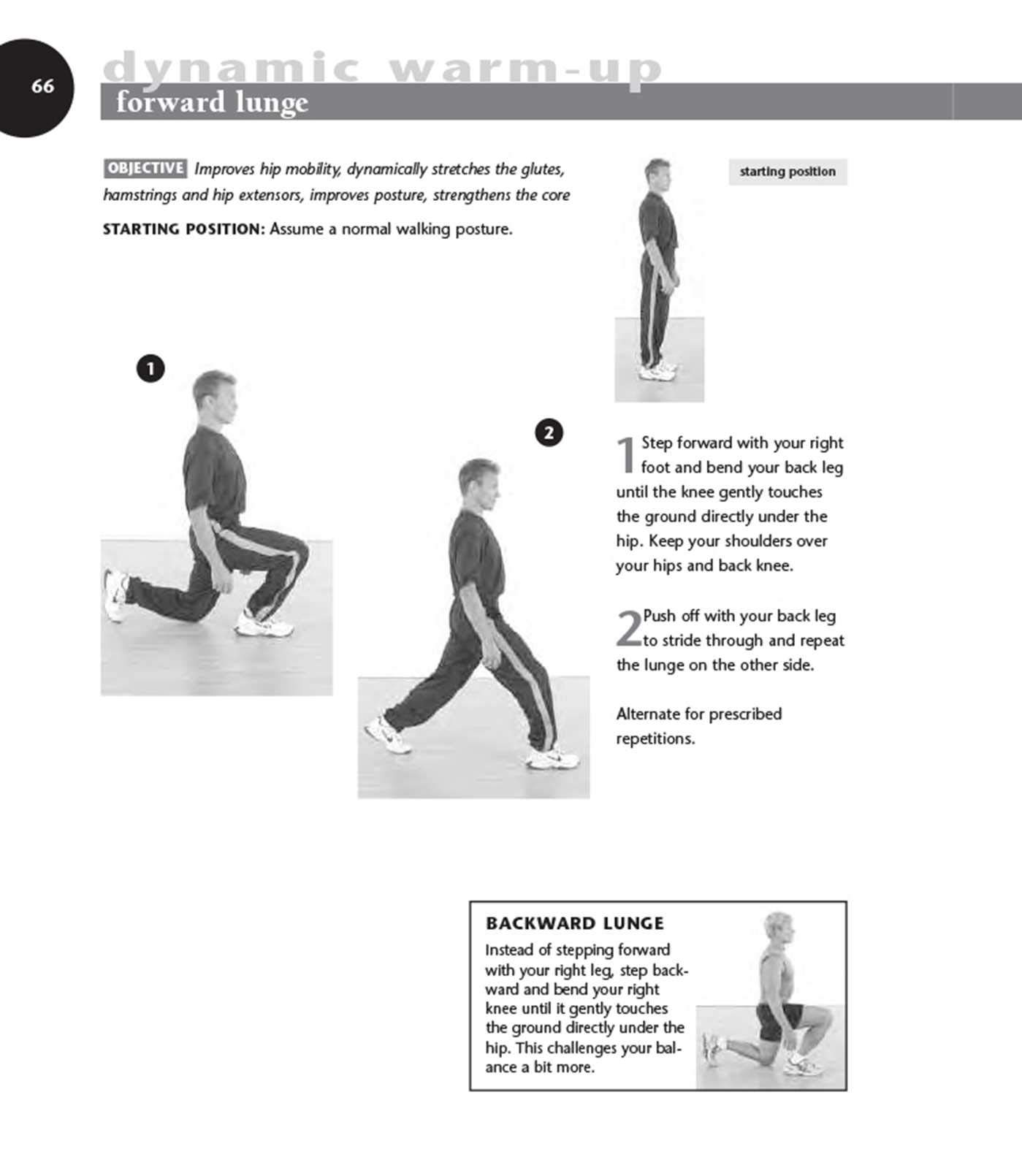 66

dynamic warm-up

forward lunge

OBJECTIVE Improves hip mobility, dynamically stretches the glutes, hamstrings and hip extensors, improves posture, strengthens the core

STARTING POSITION: Assume a normal walking posture.

starting position

1

2

1 Step forward with your right foot and bend your back leg until the knee gently touches the ground directly under the hip. Keep your shoulders over your hips and back knee.

2 Push off with your back leg to stride through and repeat the lunge on the other side.

Alternate for prescribed repetitions.

BACKWARD LUNGE

Instead of stepping forward with your right leg, step backward and bend your right knee until it gently touches the ground directly under the hip. This challenges your balance a bit more.