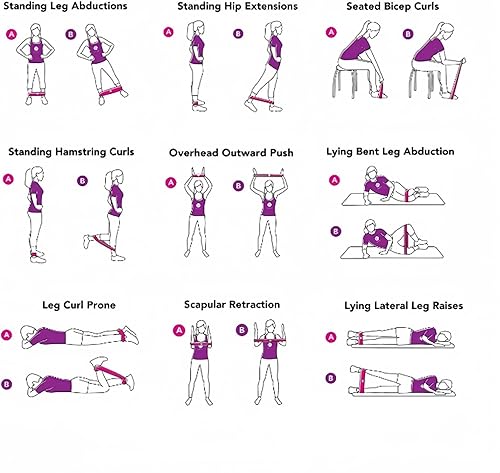 Standing Leg Abductions

A B

Standing Hip Extensions

A B

Seated Bicep Curls

A B

Standing Hamstring Curls

A B

Overhead Outward Push

A B

Lying Bent Leg Abduction

A

B

Leg Curl Prone

A

B

Scapular Retraction

A B

Lying Lateral Leg Raises

A

B