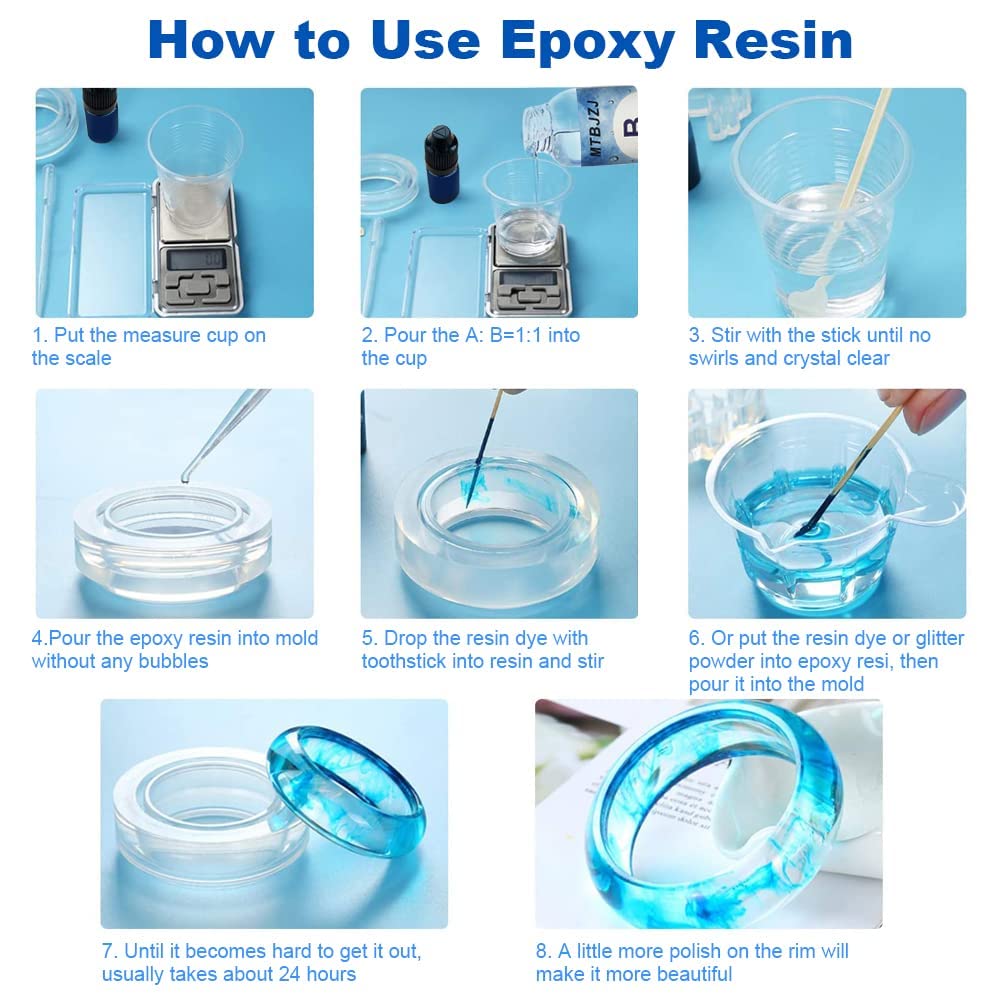 How to Use Epoxy Resin

MTBJZJ B

1. Put the measure cup on the scale

2. Pour the A: B=1:1 into the cup

3. Stir with the stick until no swirls and crystal clear

4.Pour the epoxy resin into mold without any bubbles

5. Drop the resin dye with toothstick into resin and stir

6. Or put the resin dye or glitter powder into epoxy resi, then pour it into the mold

7. Until it becomes hard to get it out, usually takes about 24 hours

8. A little more polish on the rim will make it more beautiful