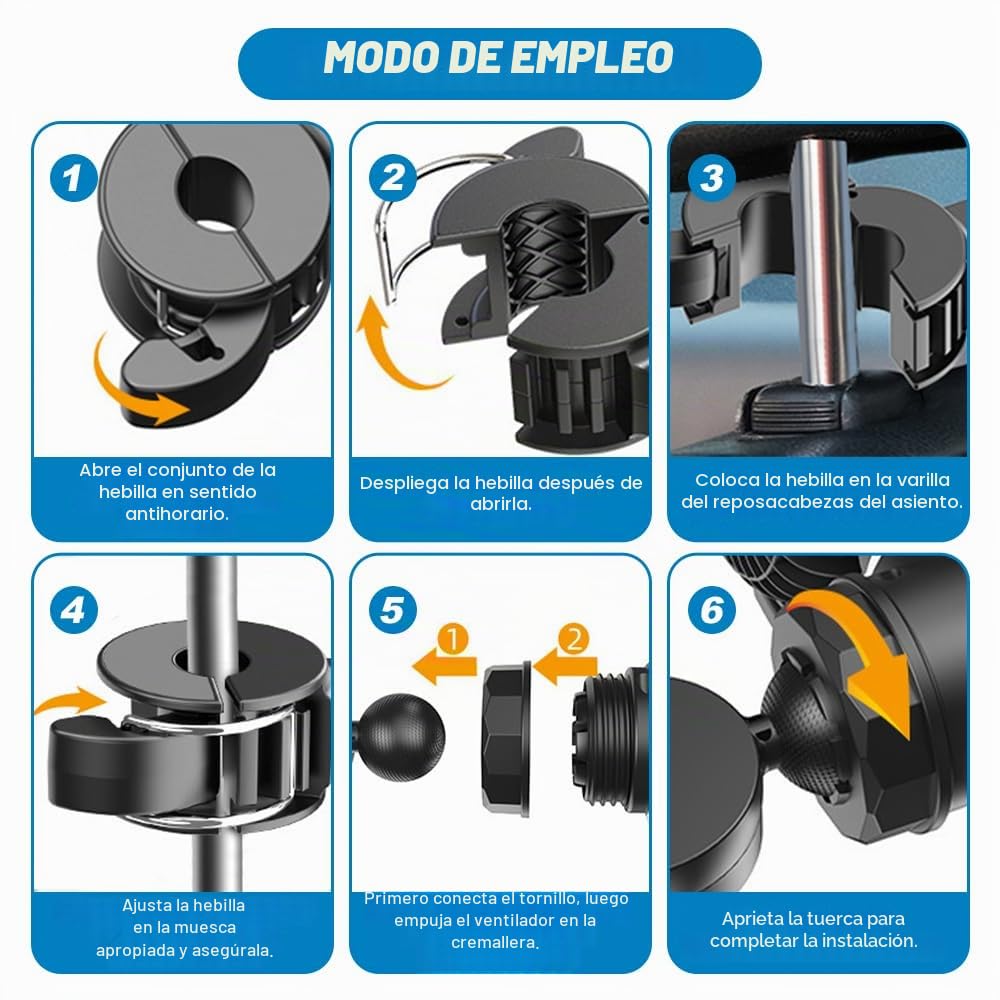 MODO DE EMPLEO

1

Abre el conjunto de la hebilla en sentido antihorario.

2

Despliega la hebilla después de abrirla.

3

Coloca la hebilla en la varilla del reposacabezas del asiento.

4

Ajusta la hebilla en la muesca apropiada y asegúrala.

5

1

2

Primero conecta el tornillo, luego empuja el ventilador en la cremallera.

6

Aprieta la tuerca para completar la instalación.