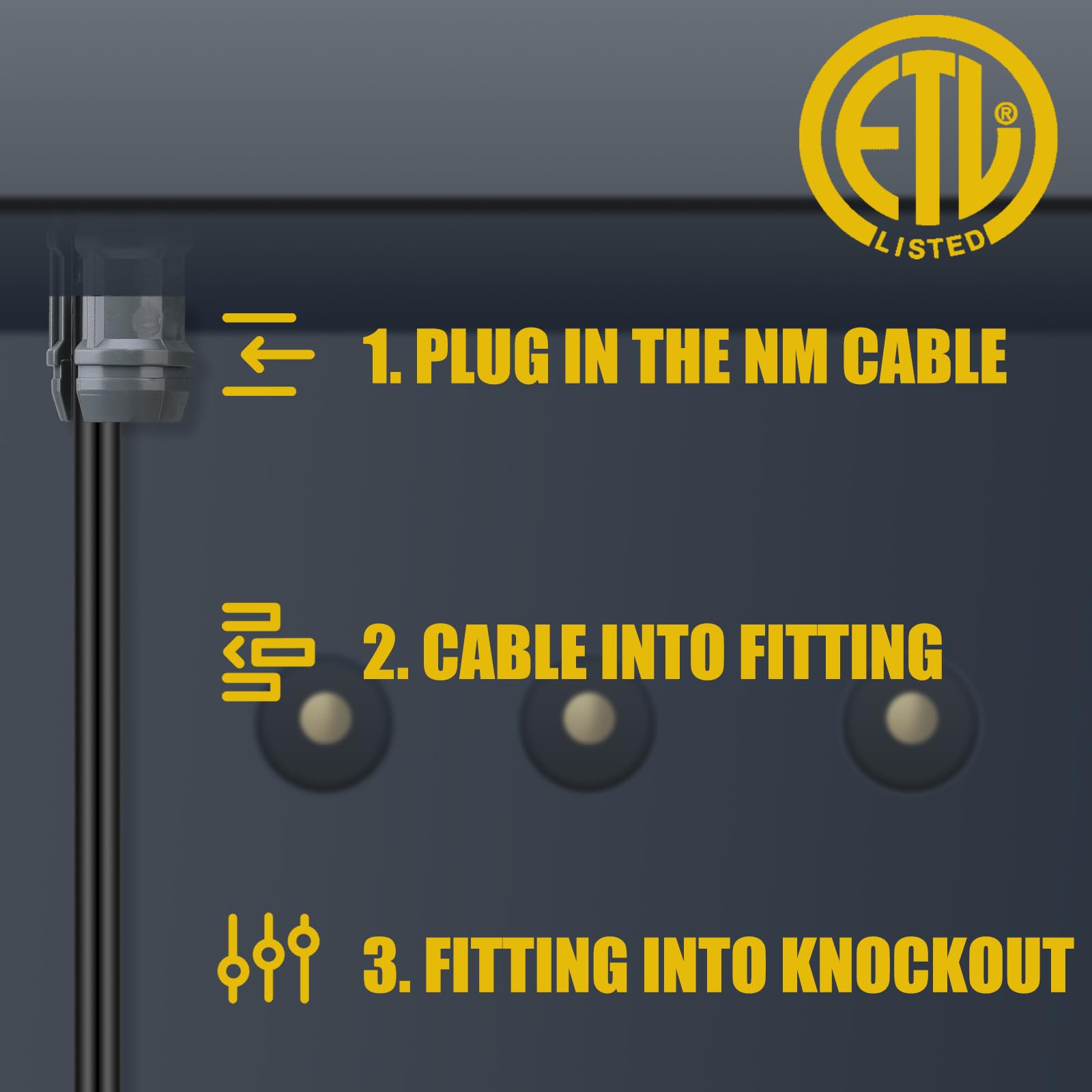 ETL®
LISTED

1. PLUG IN THE NM CABLE

2. CABLE INTO FITTING

3. FITTING INTO KNOCKOUT