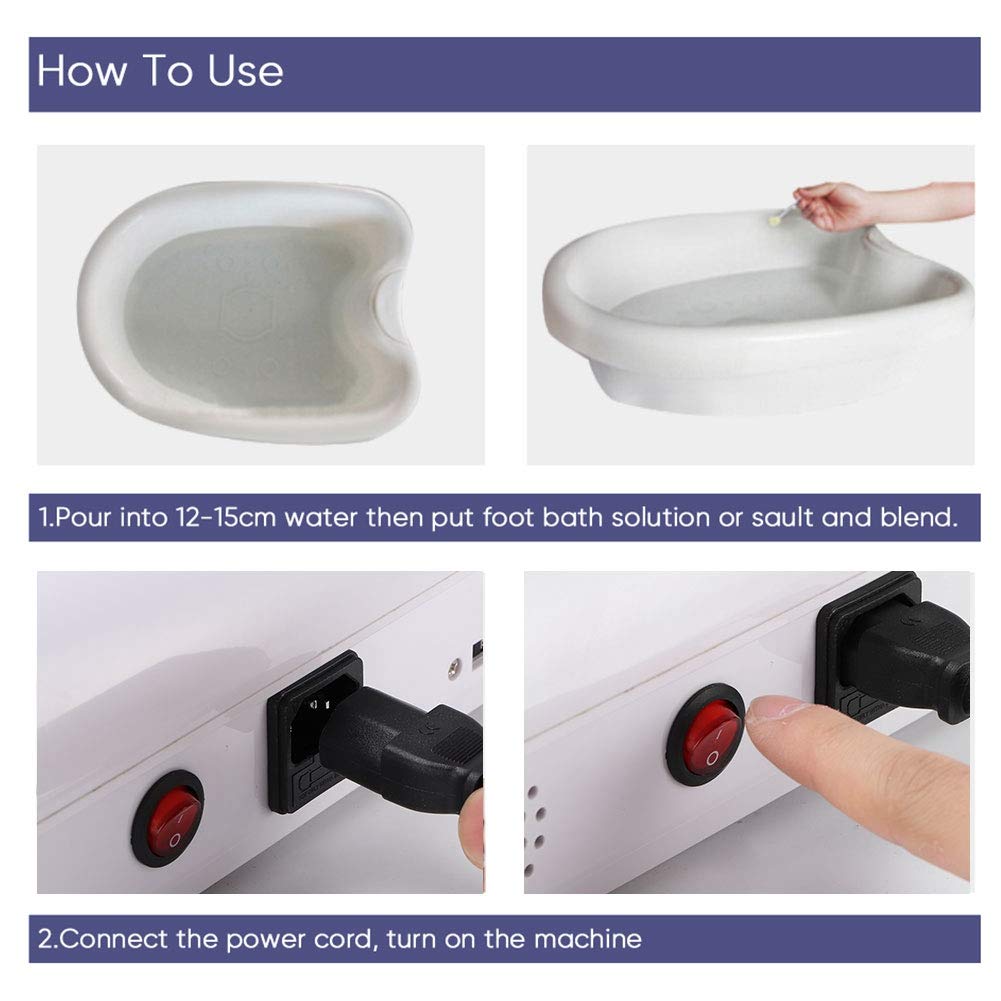 How To Use

1.Pour into 12-15cm water then put foot bath solution or sault and blend.

2.Connect the power cord, turn on the machine