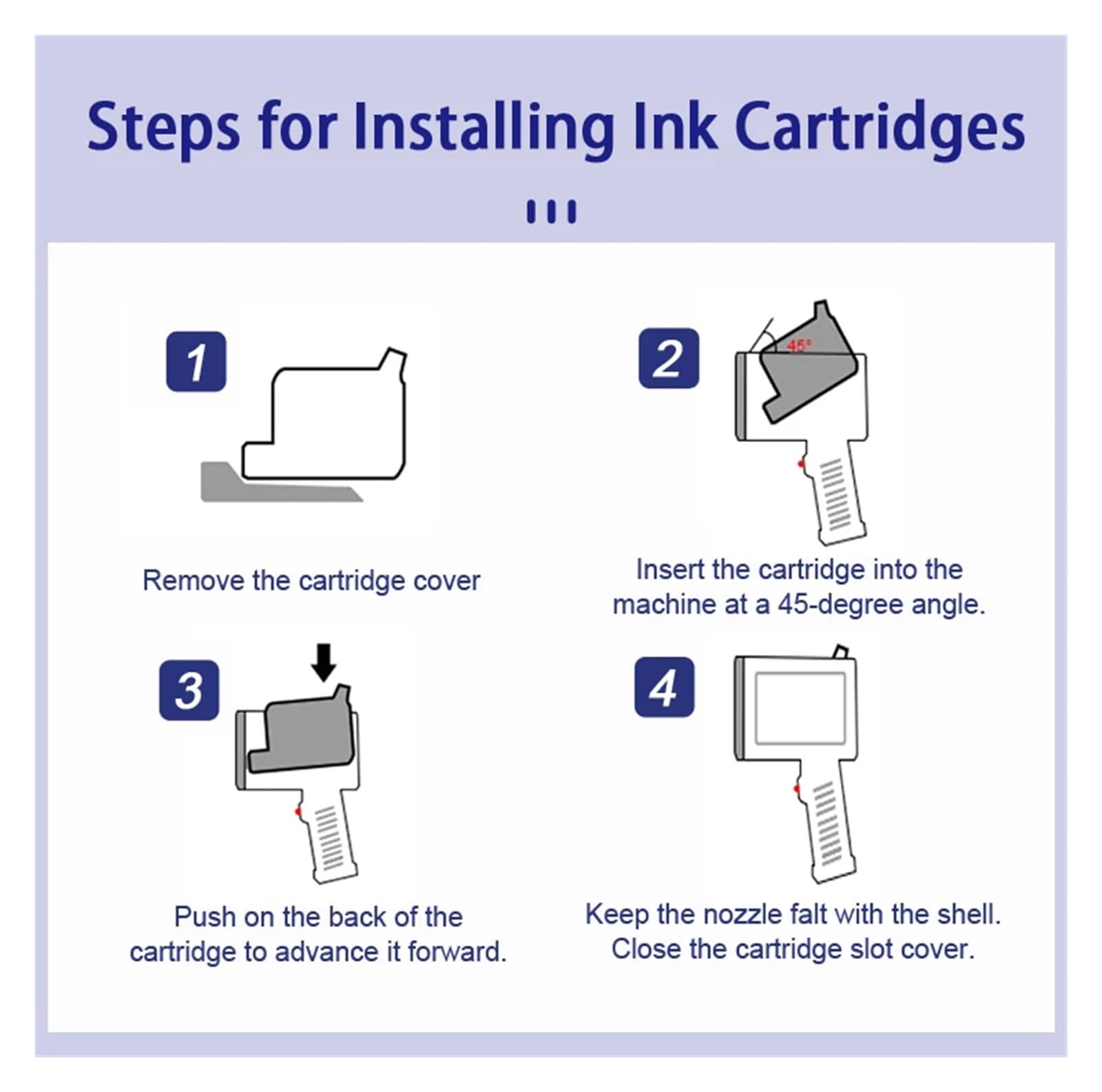 Steps for Installing Ink Cartridges

1

Remove the cartridge cover

2

45°

Insert the cartridge into the machine at a 45-degree angle.

3

Push on the back of the cartridge to advance it forward.

4

Keep the nozzle falt with the shell. Close the cartridge slot cover.