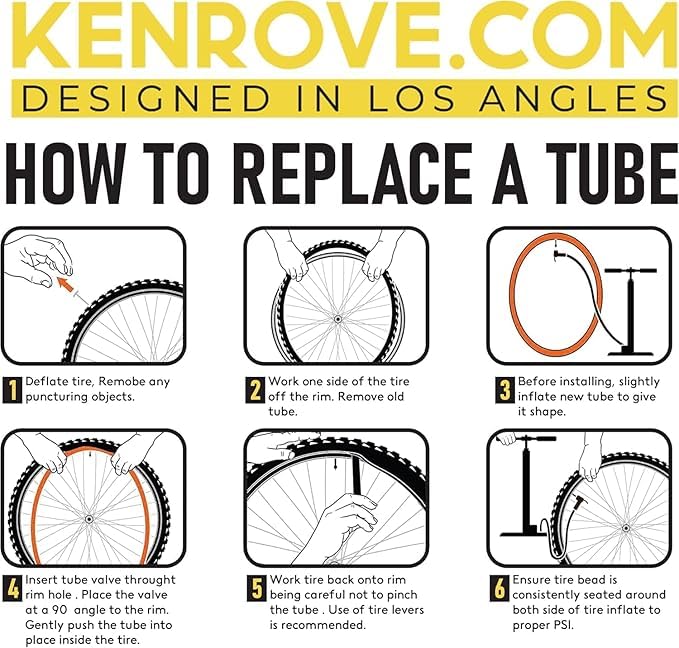 KENROVE.COM
DESIGNED IN LOS ANGLES

HOW TO REPLACE A TUBE

1 Deflate tire, Remobe any puncturing objects.

2 Work one side of the tire off the rim. Remove old tube.

3 Before installing, slightly inflate new tube to give it shape.

4 Insert tube valve throught rim hole . Place the valve at a 90 angle to the rim. Gently push the tube into place inside the tire.

5 Work tire back onto rim being careful not to pinch the tube . Use of tire levers is recommended.

6 Ensure tire bead is consistently seated around both side of tire inflate to proper PSI.