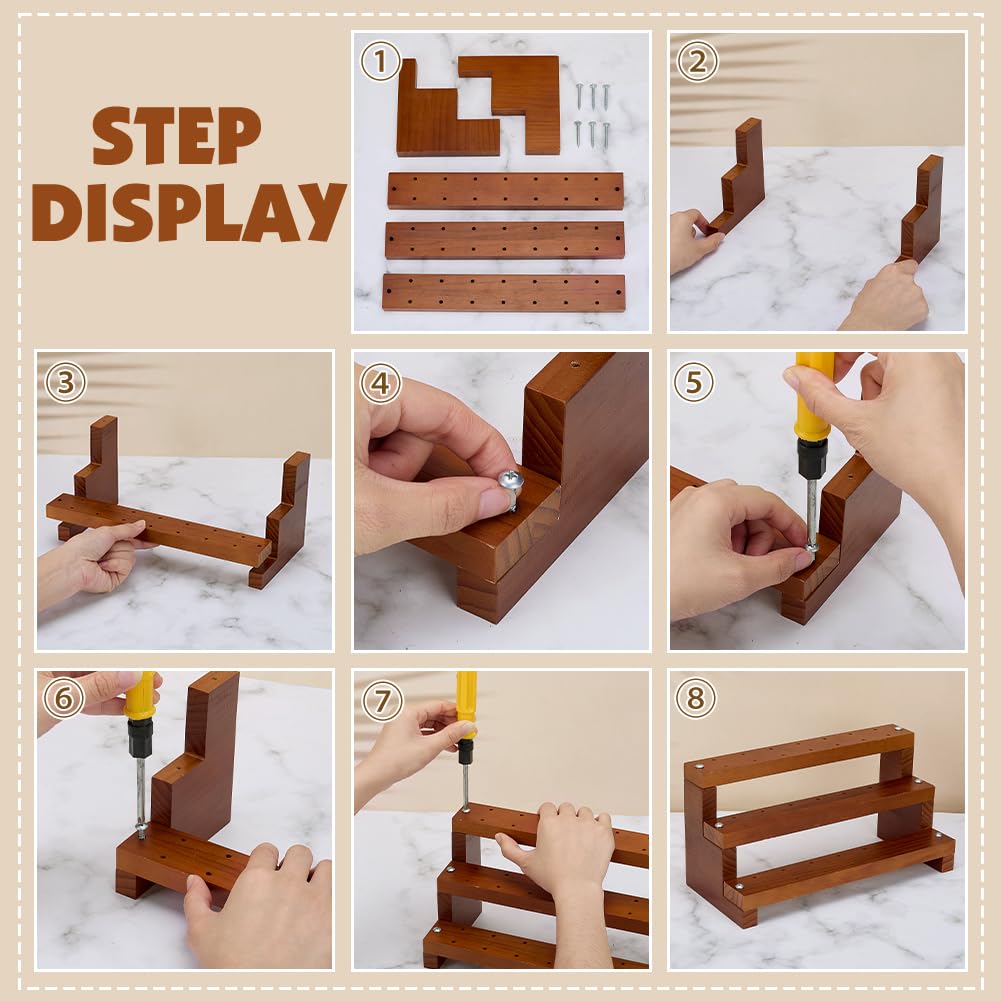 STEP DISPLAY

①

②

③

④

⑤

⑥

⑦

⑧