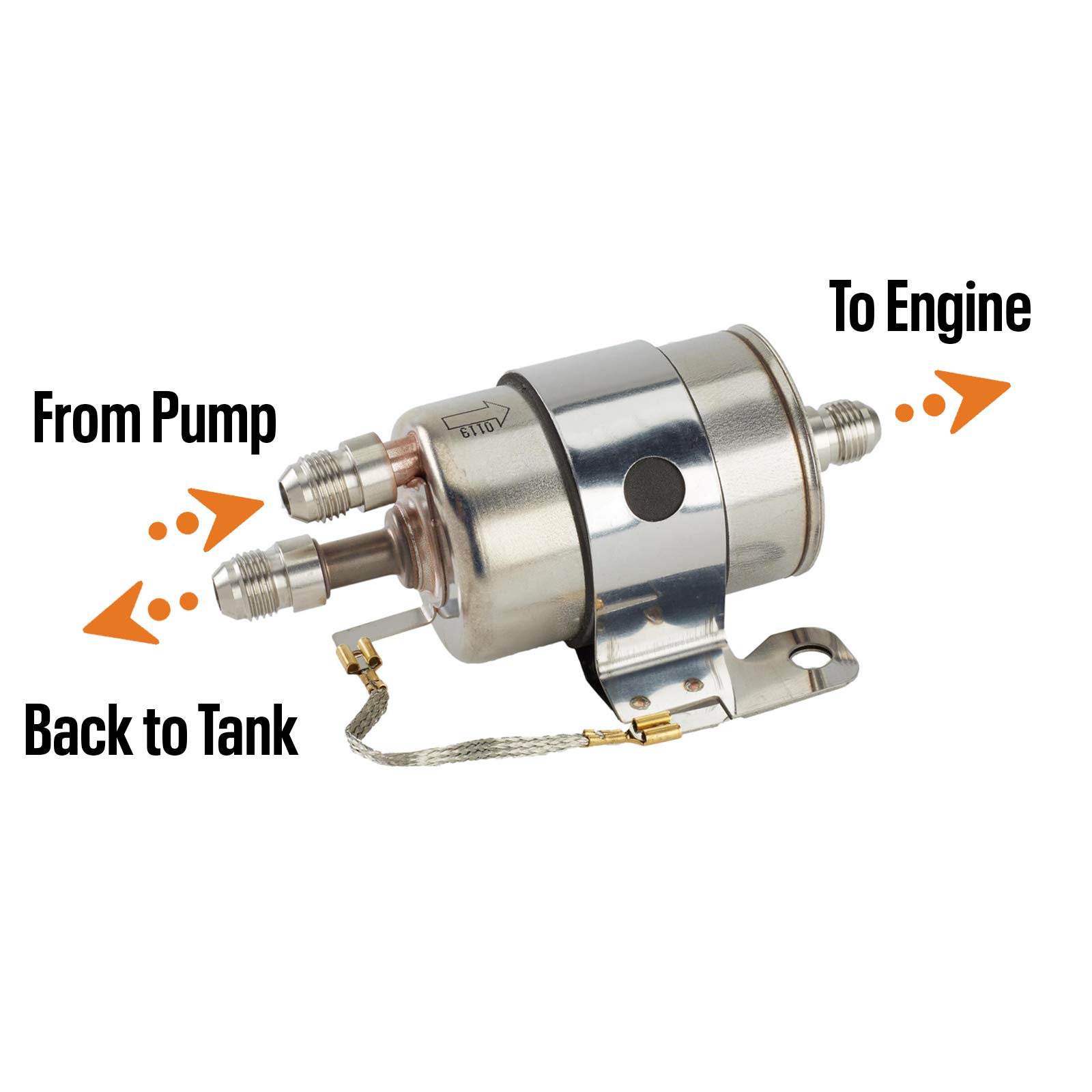 To Engine

From Pump

0119

Back to Tank