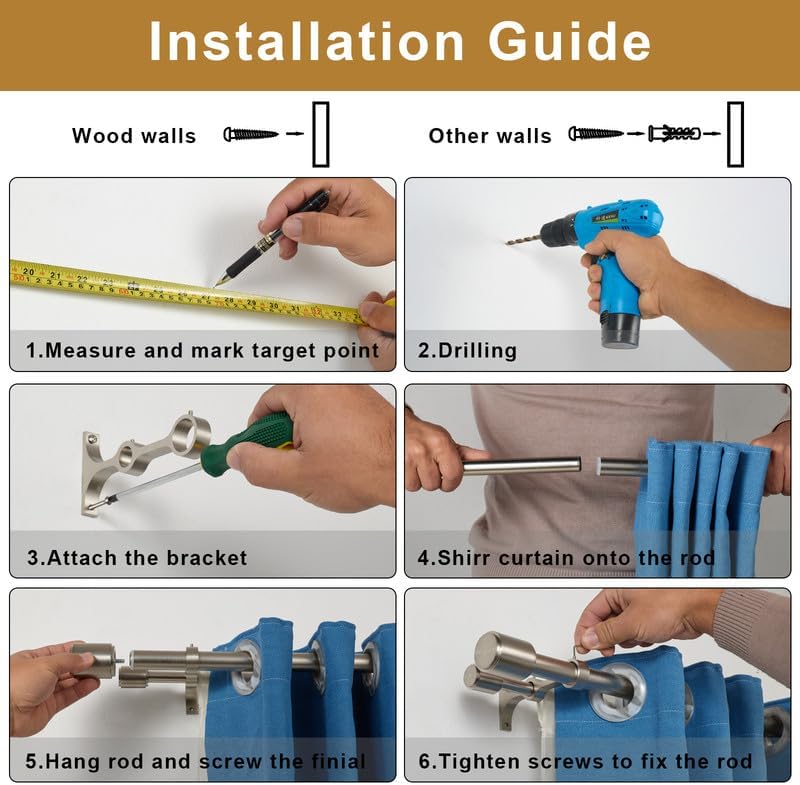 Installation Guide

Wood walls

Other walls

1.Measure and mark target point

2.Drilling

3.Attach the bracket

4.Shirr curtain onto the rod

5.Hang rod and screw the finial

6.Tighten screws to fix the rod