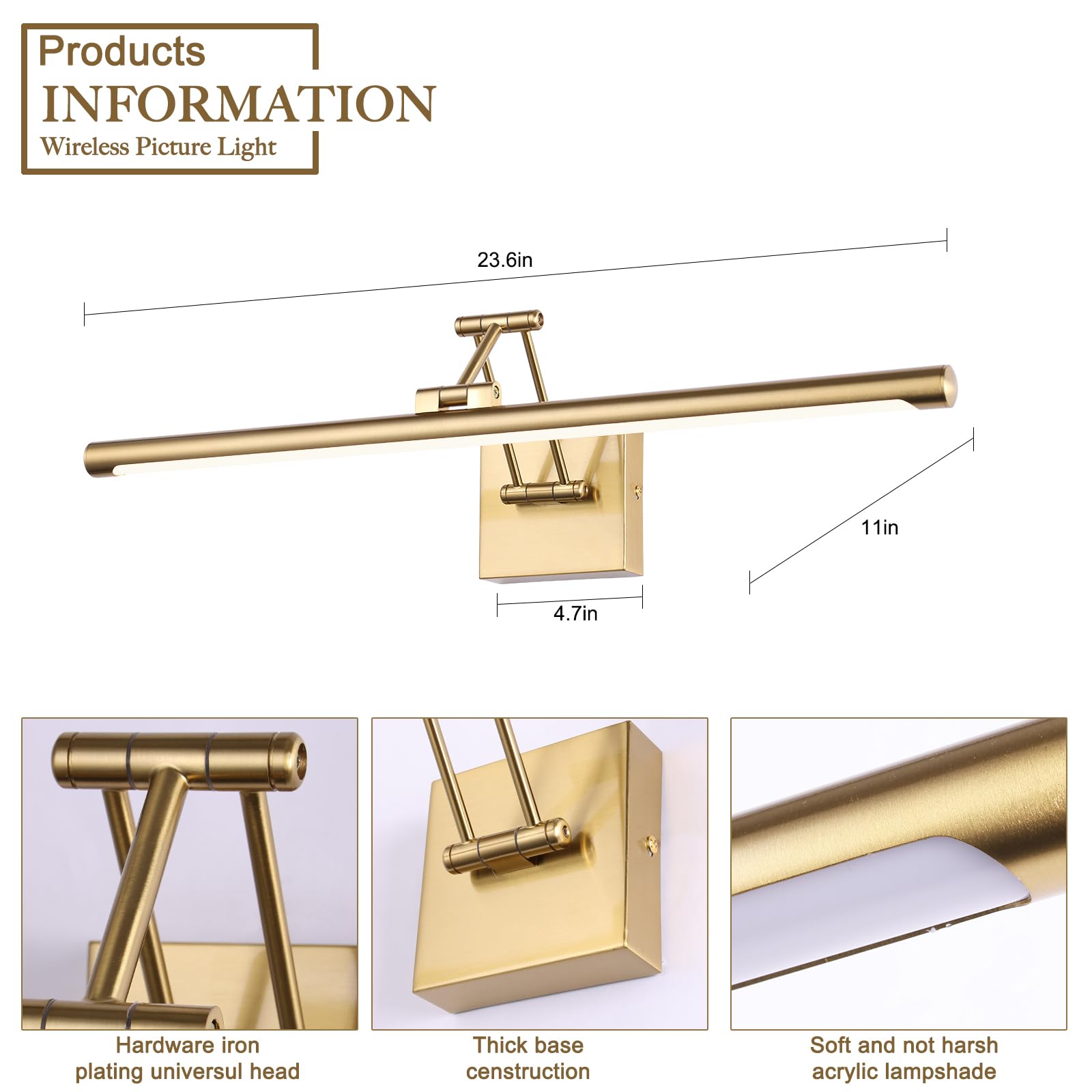 Products
INFORMATION
Wireless Picture Light

23.6in

11in

4.7in

Hardware iron plating universul head

Thick base censtruction

Soft and not harsh acrylic lampshade