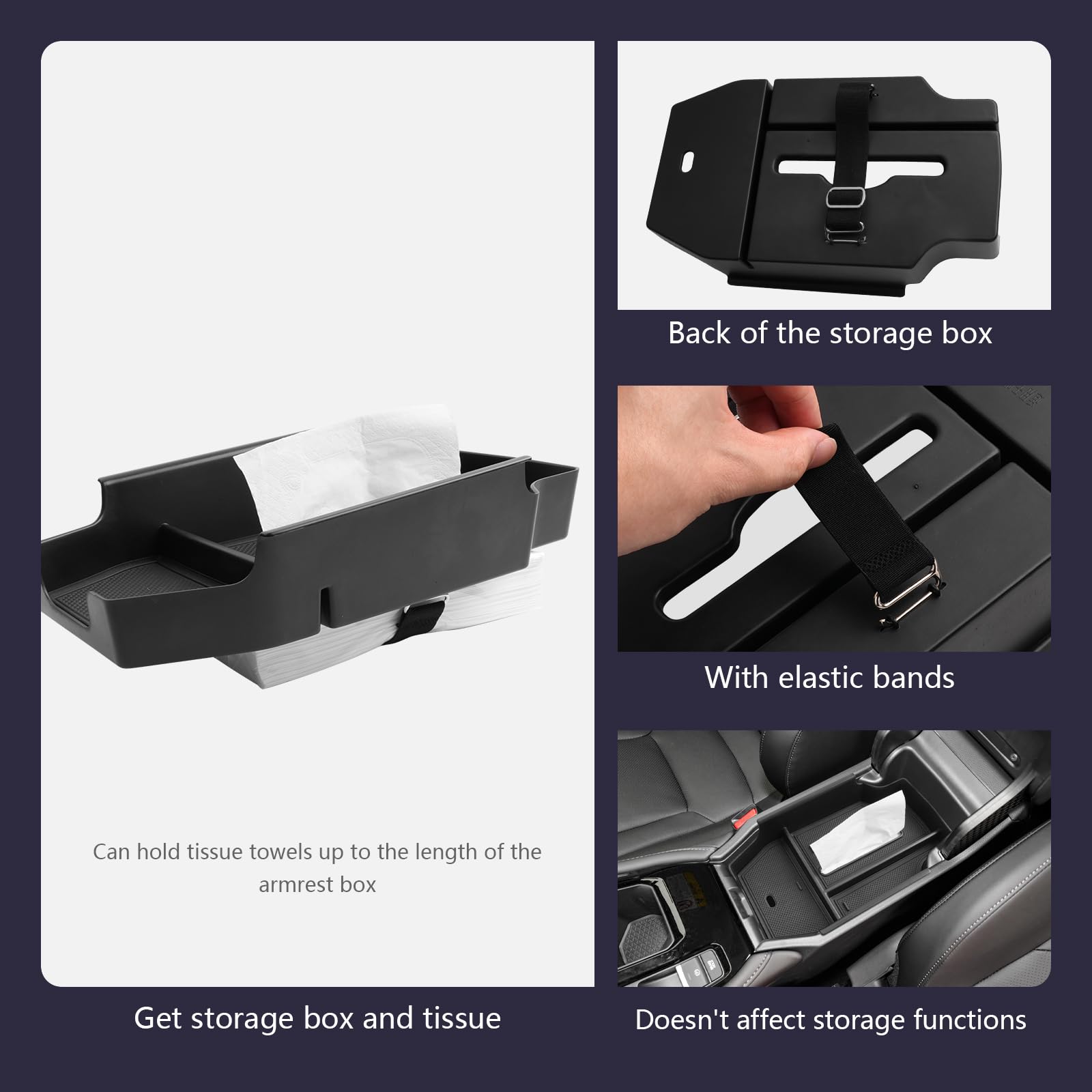 Can hold tissue towels up to the length of the armrest box

Get storage box and tissue

Back of the storage box

With elastic bands

Doesn't affect storage functions