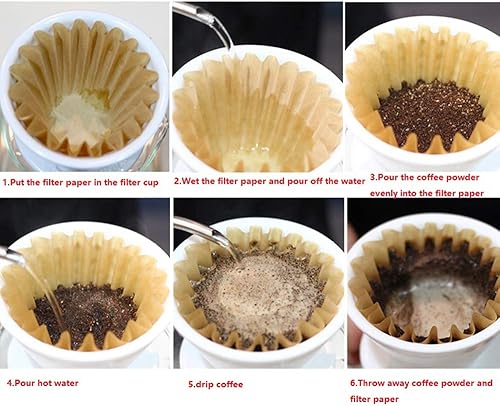 1.Put the filter paper in the filter cup

2.Wet the filter paper and pour off the water

3.Pour the coffee powder evenly into the filter paper

4.Pour hot water

5.drip coffee

6.Throw away coffee powder and filter paper