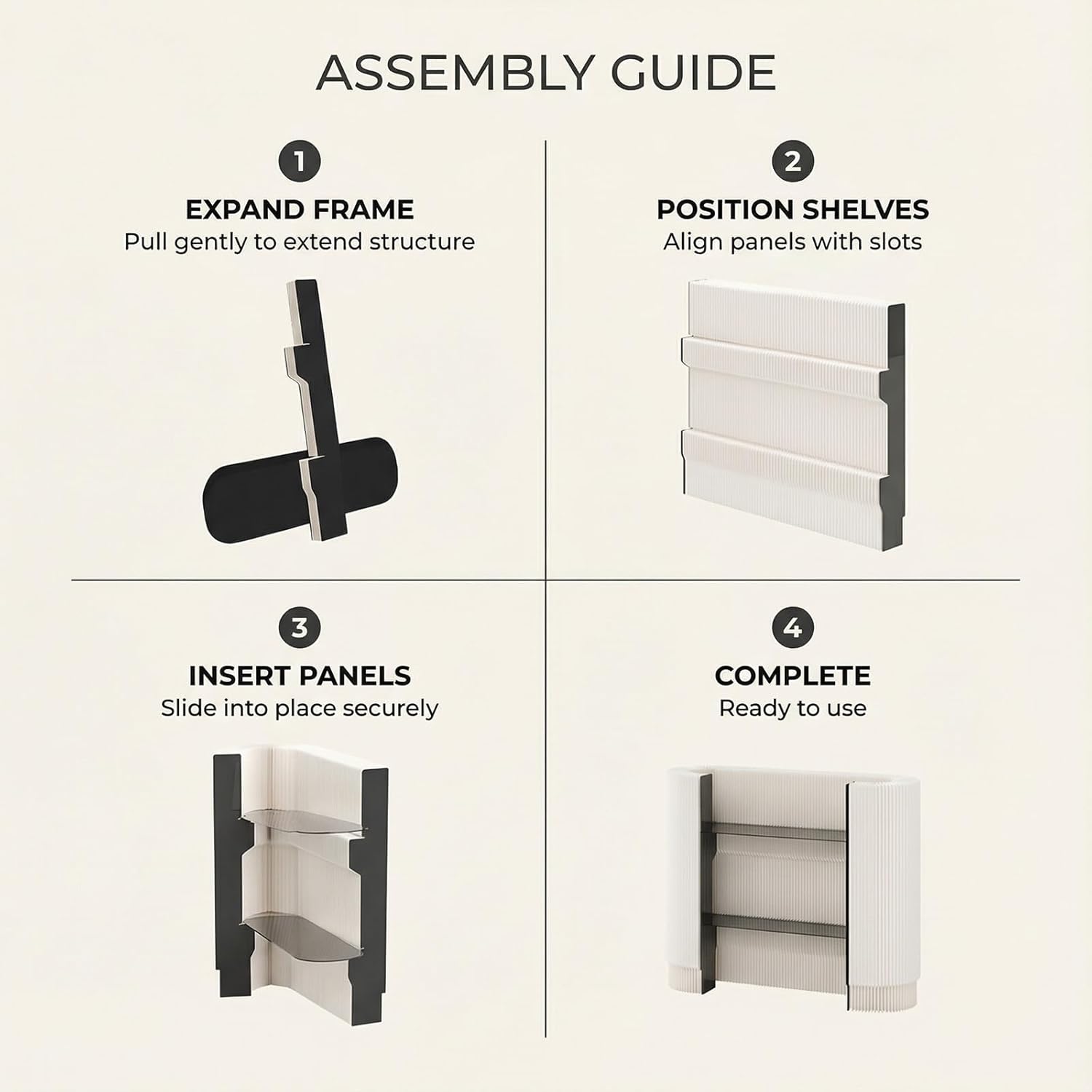 ASSEMBLY GUIDE

1
EXPAND FRAME
Pull gently to extend structure

2
POSITION SHELVES
Align panels with slots

3
INSERT PANELS
Slide into place securely

4
COMPLETE
Ready to use