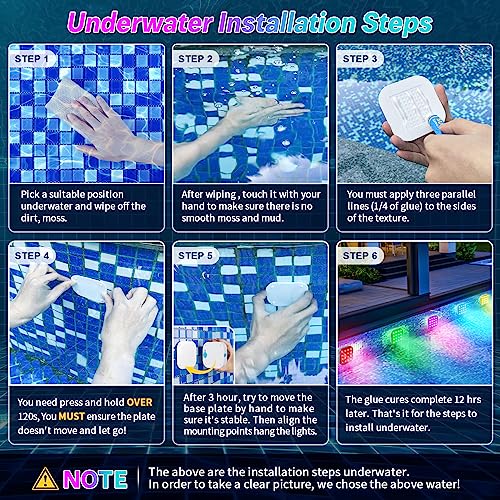 Underwater Installation Steps

STEP 1

Pick a suitable position underwater and wipe off the dirt, moss.

STEP 2

After wiping , touch it with your hand to make sure there is no smooth moss and mud.

STEP 3

You must apply three parallel lines (1/4 of glue) to the sides of the texture.

STEP 4

You need press and hold OVER 120s, You MUST ensure the plate doesn't move and let go!

STEP 5

After 3 hour, try to move the base plate by hand to make sure it's stable. Then align the mounting points hang the lights.

STEP 6

The glue cures complete 12 hrs later. That's it for the steps to install underwater.

NOTE

The above are the installation steps underwater. In order to take a clear picture, we chose the above water!