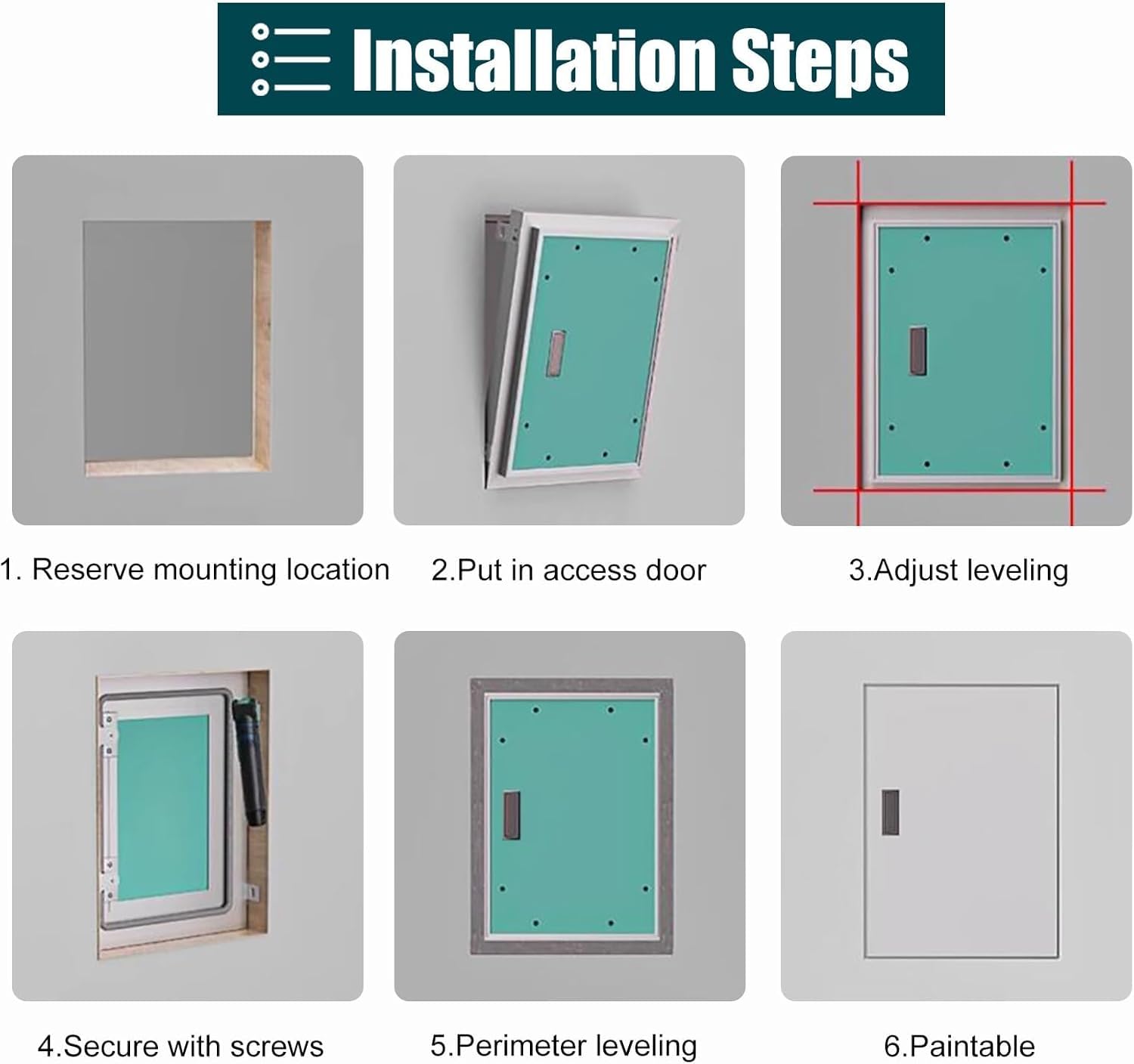 Installation Steps

1. Reserve mounting location

2.Put in access door

3.Adjust leveling

4.Secure with screws

5.Perimeter leveling

6.Paintable