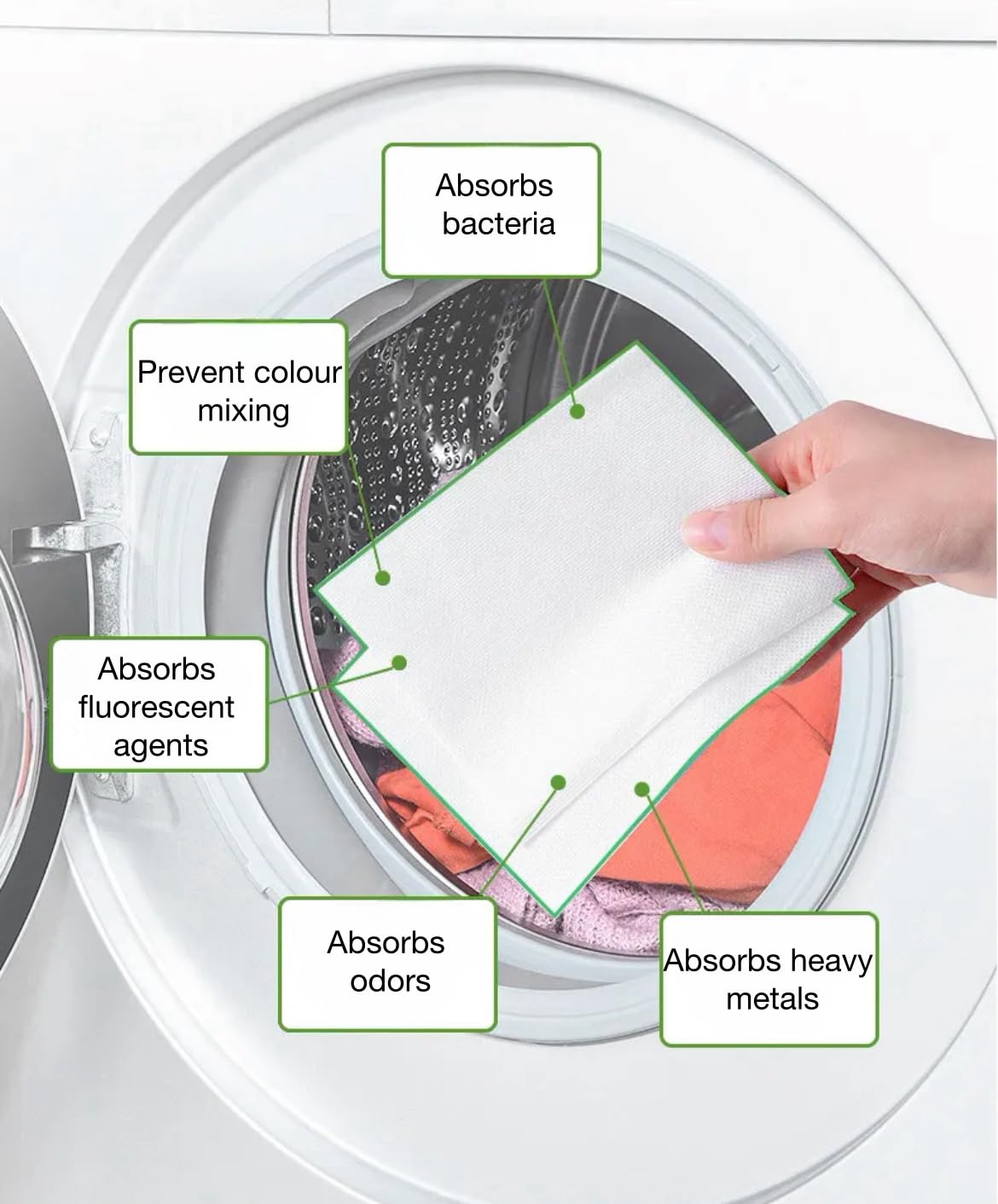 Absorbs bacteria

Prevent colour mixing

Absorbs fluorescent agents

Absorbs odors

Absorbs heavy metals