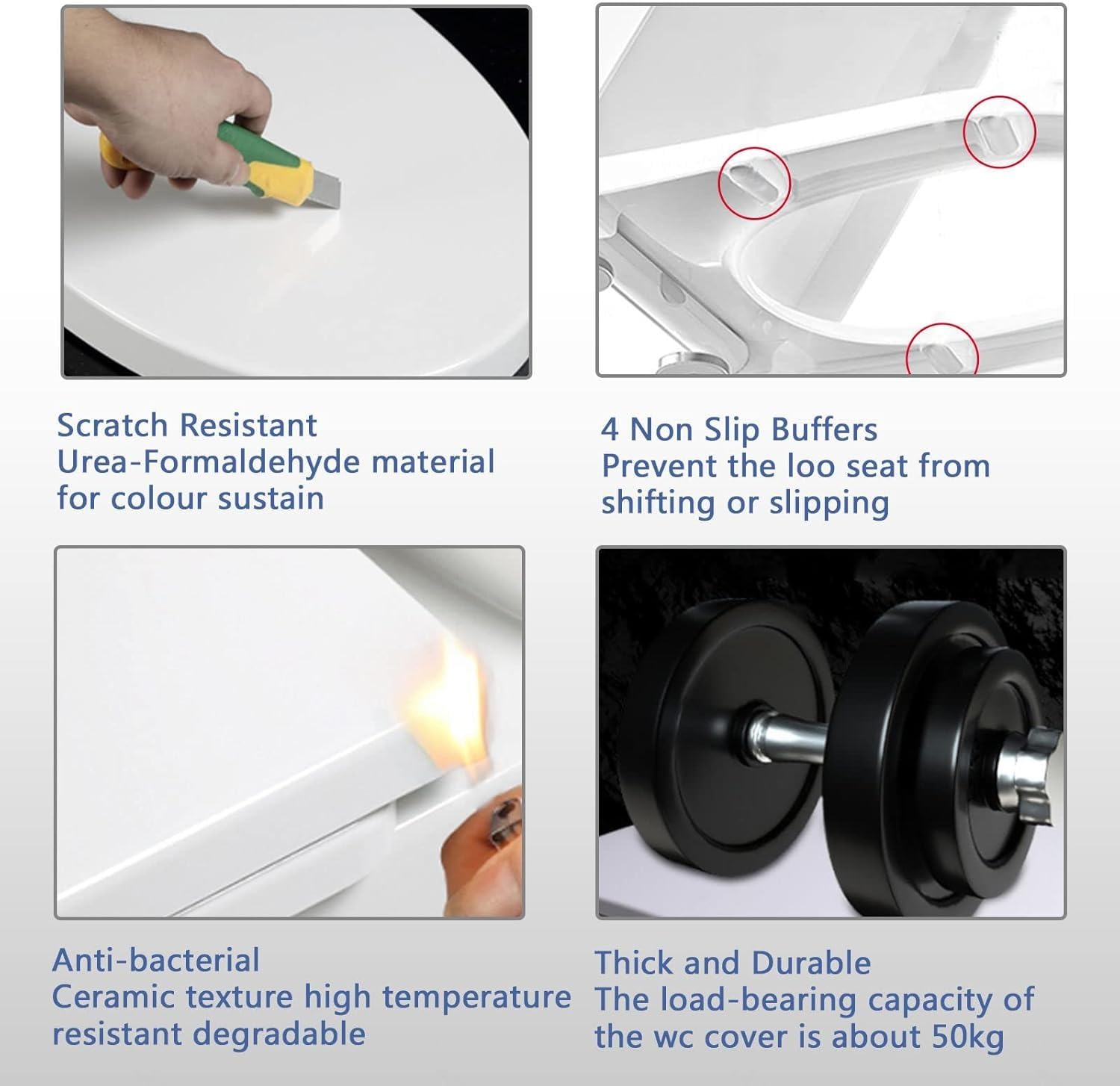 Scratch Resistant
Urea-Formaldehyde material for colour sustain

4 Non Slip Buffers
Prevent the loo seat from shifting or slipping

Anti-bacterial
Ceramic texture high temperature resistant degradable

Thick and Durable
The load-bearing capacity of the wc cover is about 50kg