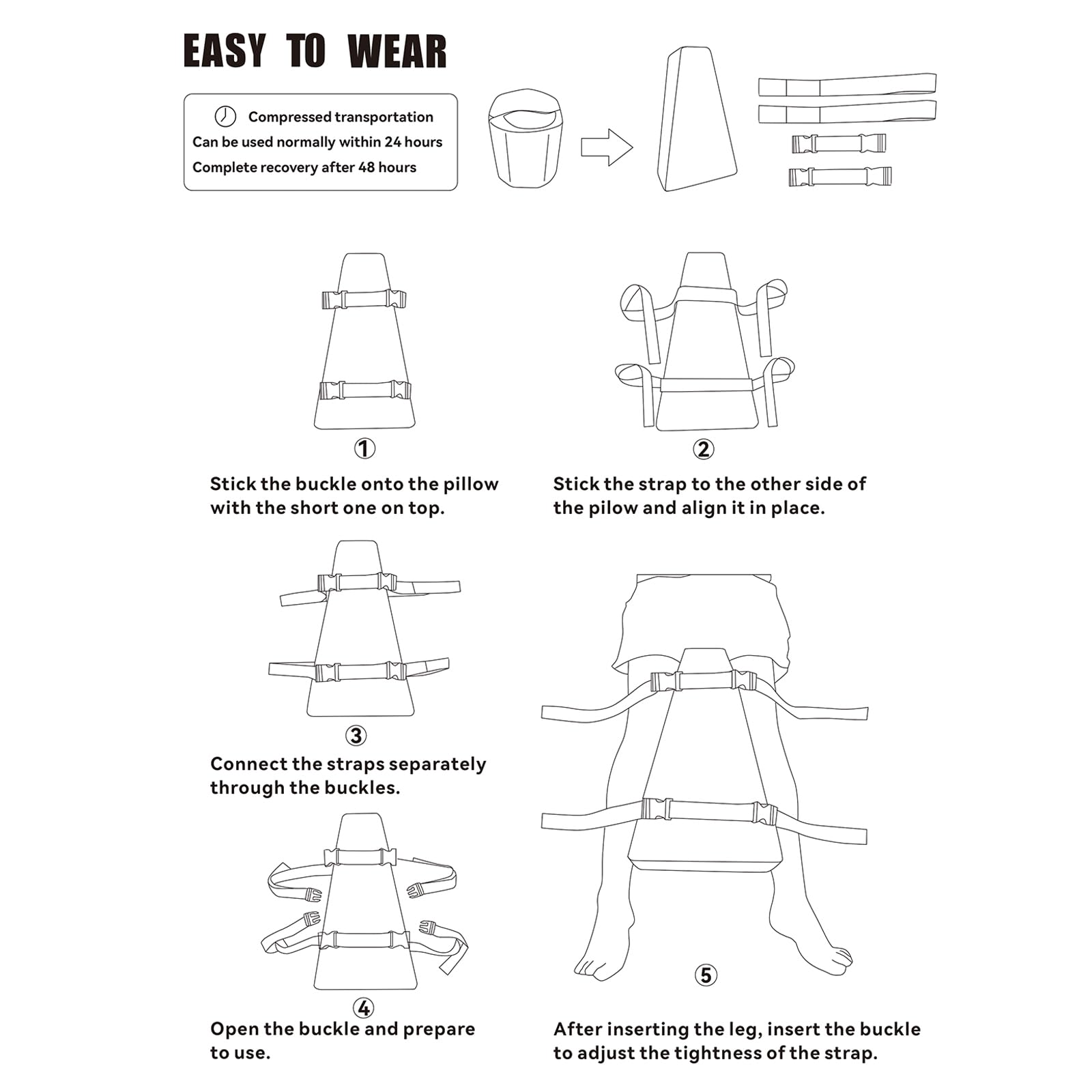 EASY TO WEAR

Compressed transportation
Can be used normally within 24 hours
Complete recovery after 48 hours

①
Stick the buckle onto the pillow with the short one on top.

②
Stick the strap to the other side of the pilow and align it in place.

③
Connect the straps separately through the buckles.

④
Open the buckle and prepare to use.

⑤
After inserting the leg, insert the buckle to adjust the tightness of the strap.