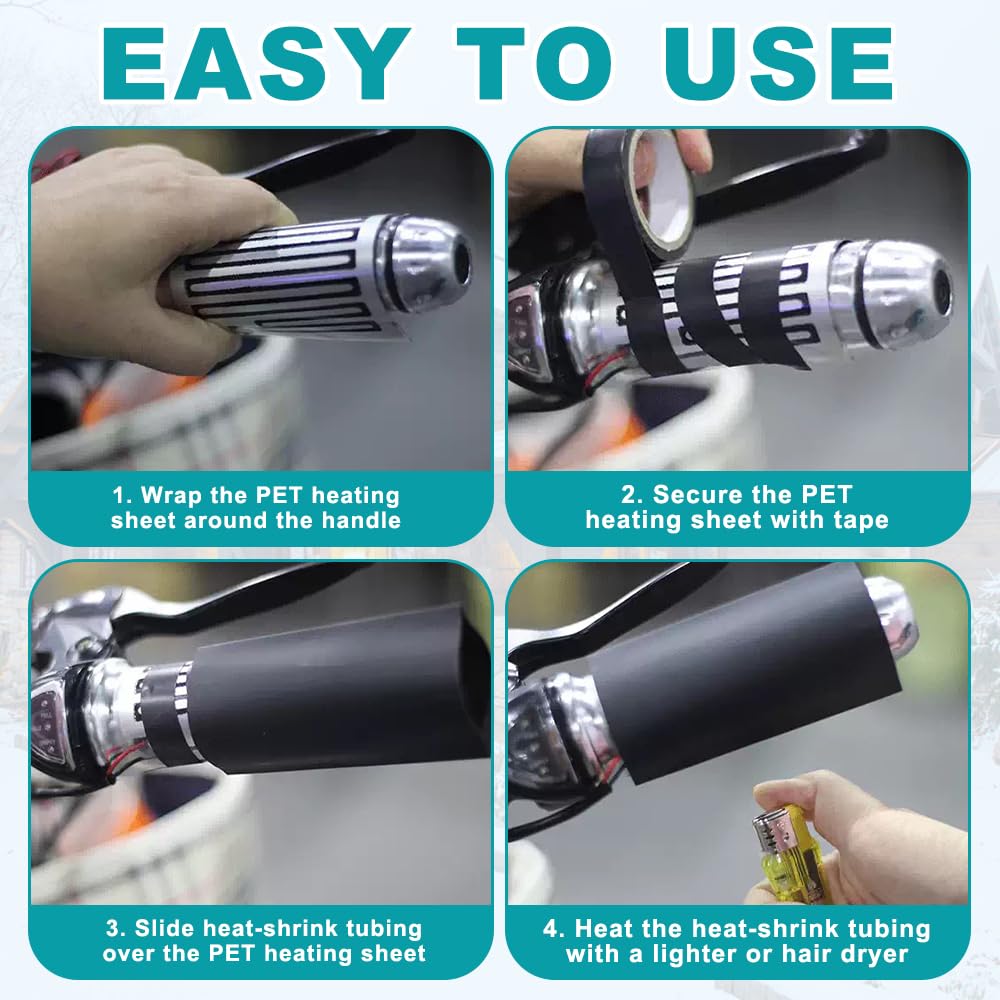 EASY TO USE

1. Wrap the PET heating sheet around the handle

2. Secure the PET heating sheet with tape

3. Slide heat-shrink tubing over the PET heating sheet

4. Heat the heat-shrink tubing with a lighter or hair dryer