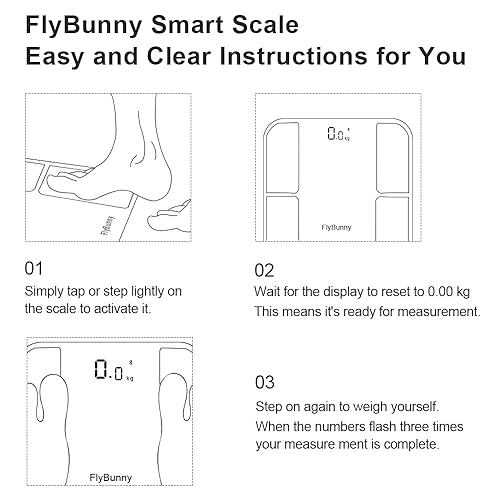 FlyBunny Smart Scale
Easy and Clear Instructions for You

FlyBunny

0.0 kg

FlyBunny

01
Simply tap or step lightly on the scale to activate it.

02
Wait for the display to reset to 0.00 kg
This means it's ready for measurement.

0.0 kg

FlyBunny

03
Step on again to weigh yourself.
When the numbers flash three times your measure ment is complete.