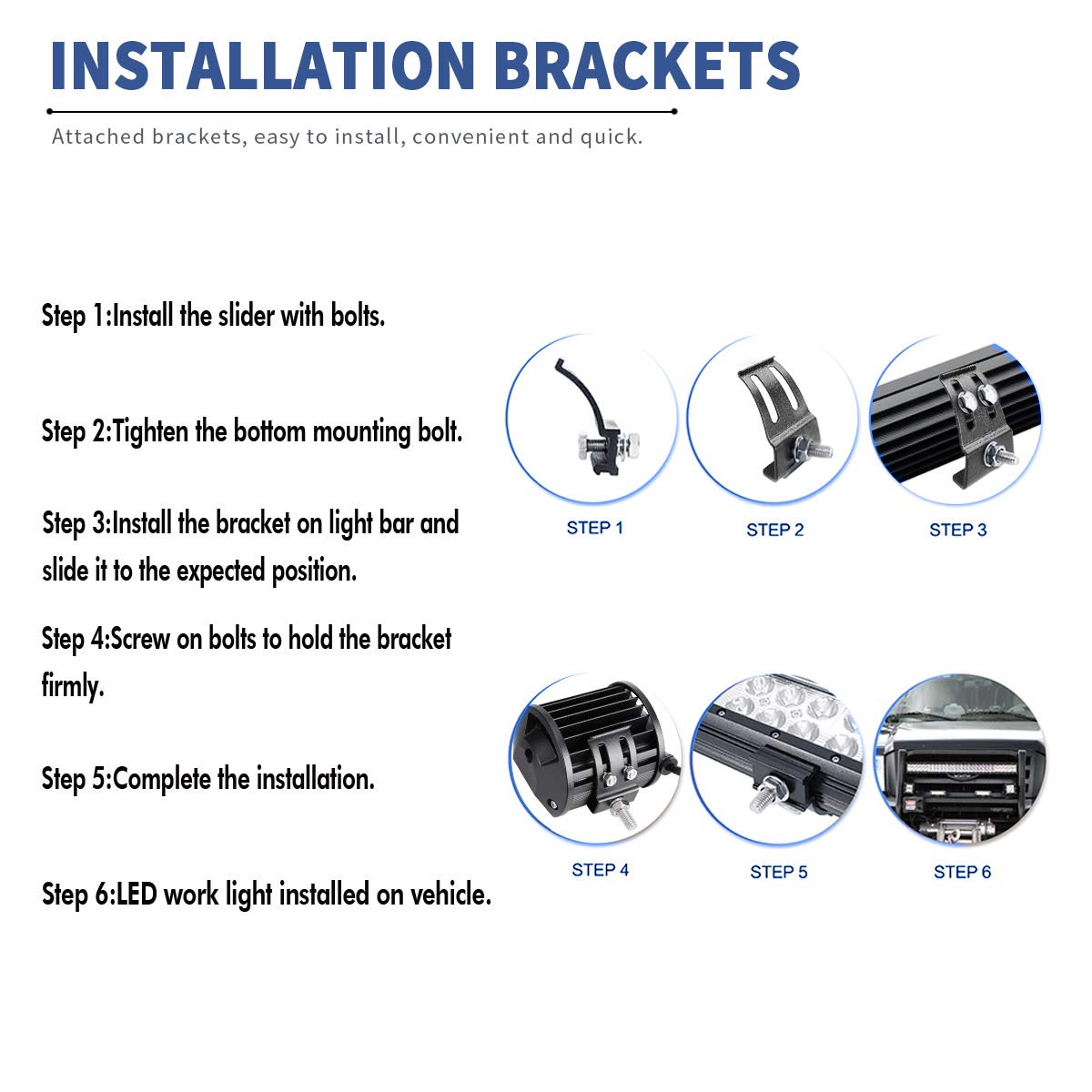 INSTALLATION BRACKETS

Attached brackets, easy to install, convenient and quick.

Step 1:Install the slider with bolts.

Step 2:Tighten the bottom mounting bolt.

Step 3:Install the bracket on light bar and slide it to the expected position.

Step 4:Screw on bolts to hold the bracket firmly.

Step 5:Complete the installation.

Step 6:LED work light installed on vehicle.

STEP 1

STEP 2

STEP 3

STEP 4

STEP 5

STEP 6