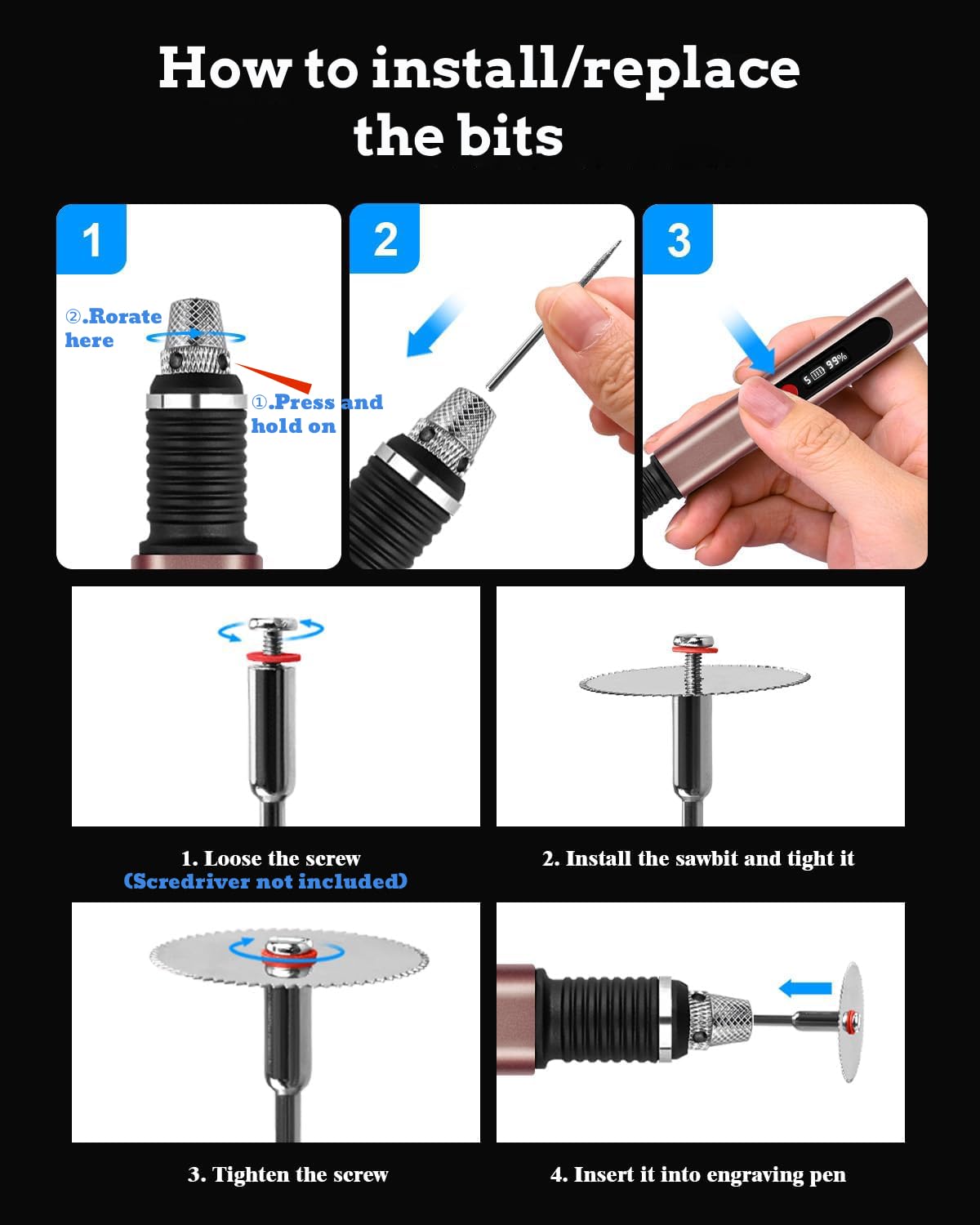 How to install/replace the bits

1

②.Rorate here

①.Press and hold on

2

3

5 99%

1. Loose the screw
(Scredriver not included)

2. Install the sawbit and tight it

3. Tighten the screw

4. Insert it into engraving pen