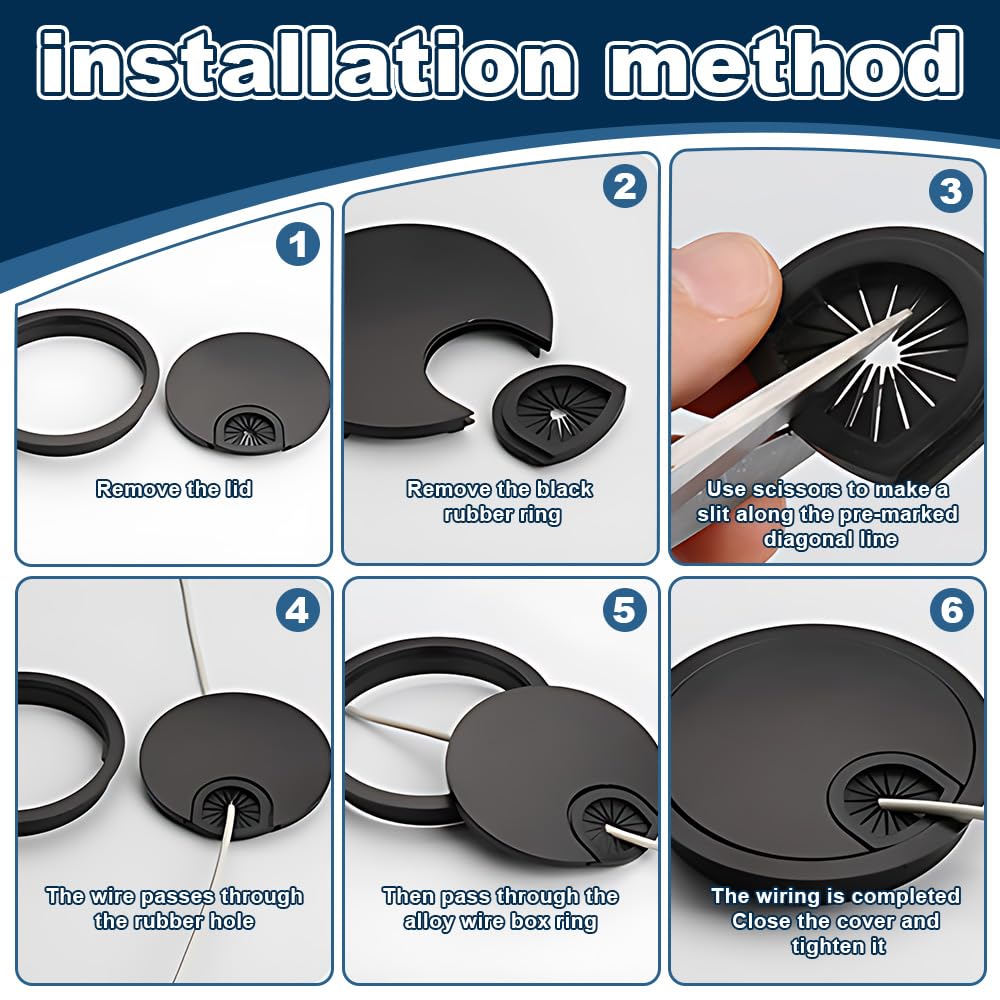 installation method

1
Remove the lid

2
Remove the black rubber ring

3
Use scissors to make a slit along the pre-marked diagonal line

4
The wire passes through the rubber hole

5
Then pass through the alloy wire box ring

6
The wiring is completed Close the cover and tighten it